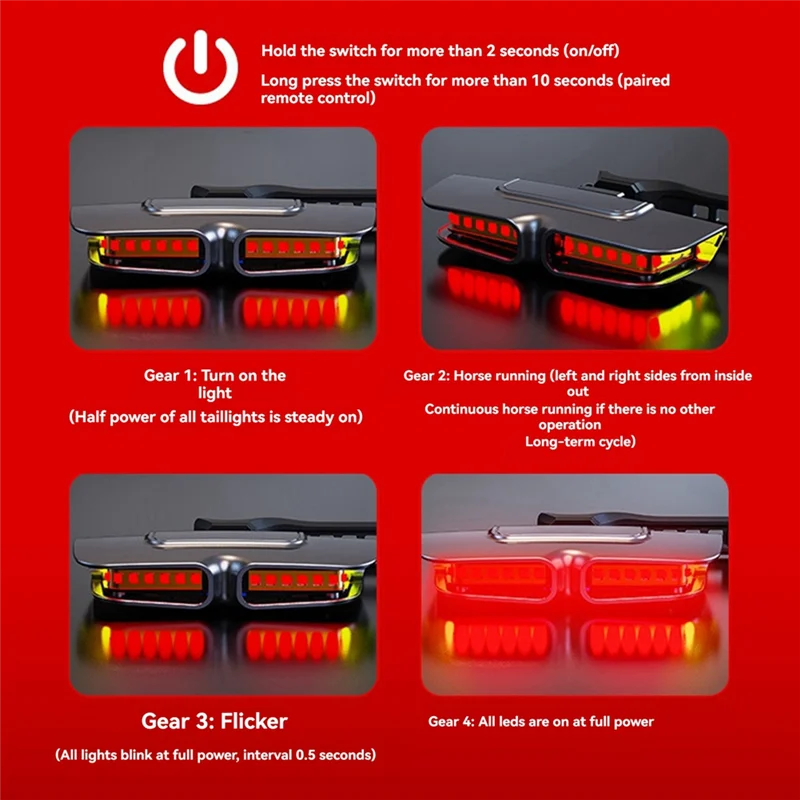 Hold the switch for more than 2 seconds (on/off)

Long press the switch for more than 10 seconds (paired remote control)

Gear 1: Turn on the light

(Half power of all taillights is steady on)

Gear 2: Horse running (left and right sides from inside out

Continuous horse running if there is no other operation

Long-term cycle)

Gear 3: Flicker

(All lights blink at full power, interval 0.5 seconds)

Gear 4: All leds are on at full power