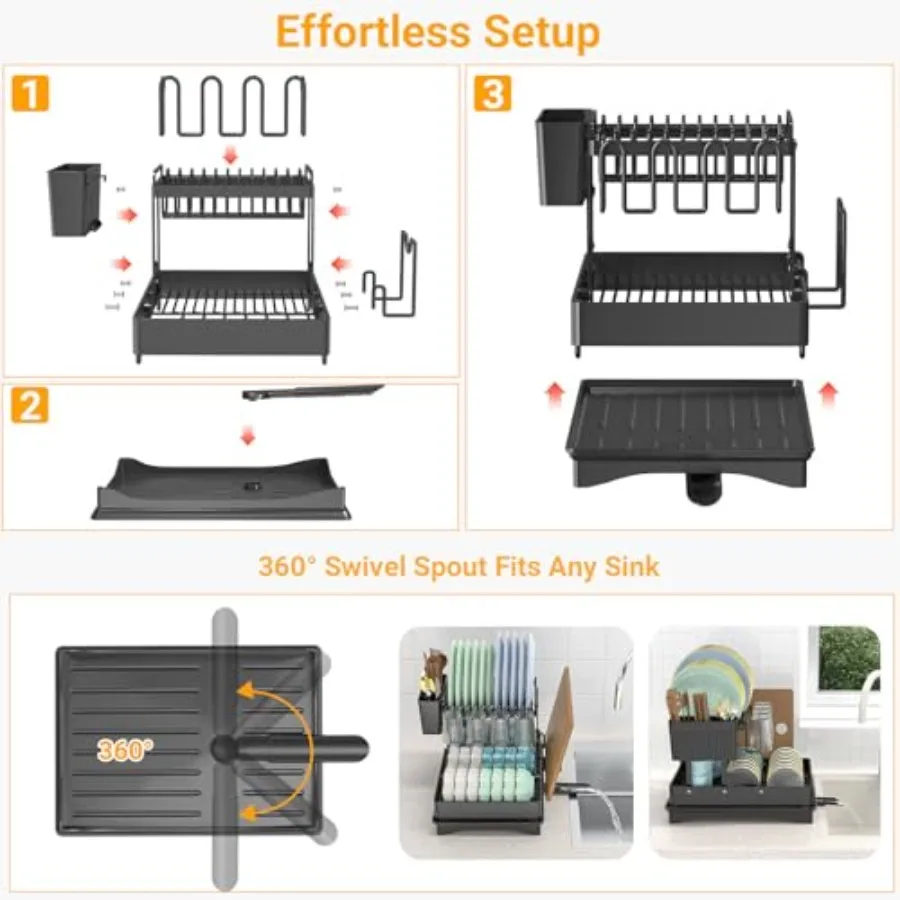 Effortless Setup

1

2

3

360° Swivel Spout Fits Any Sink

360°