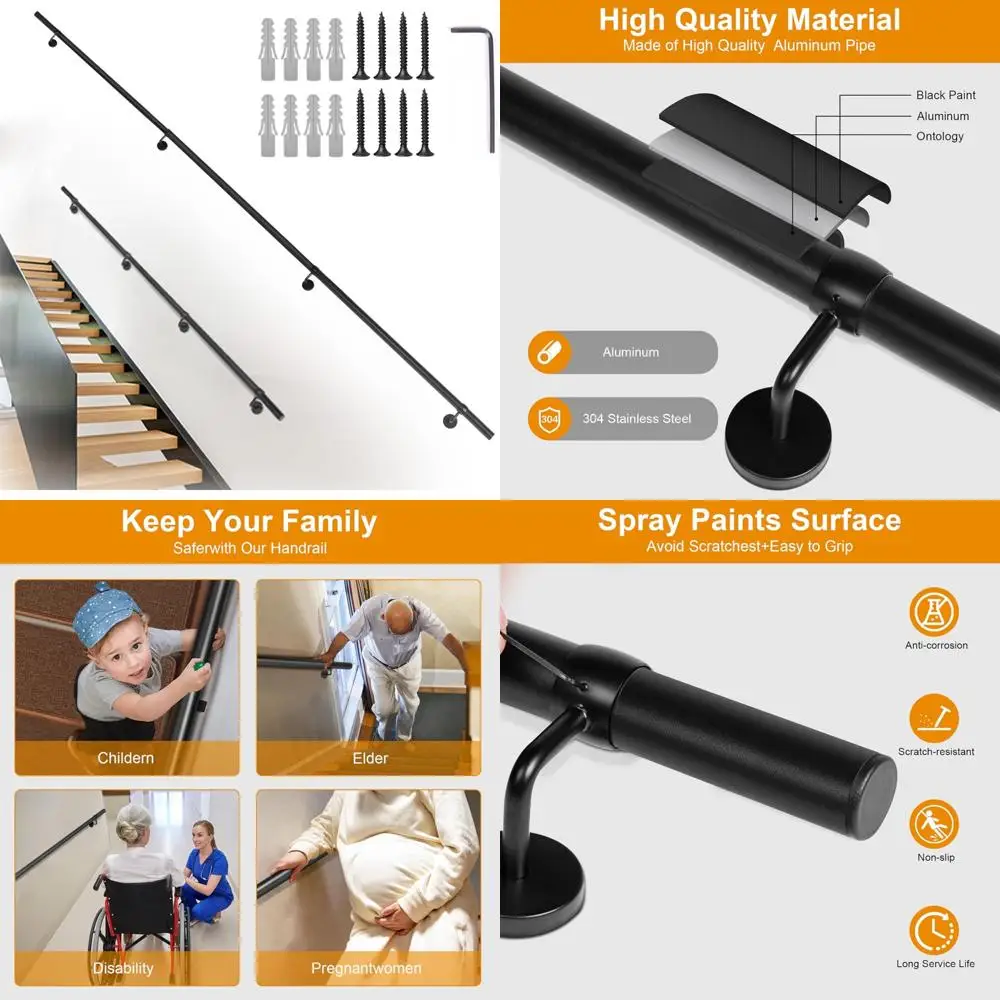 High Quality Material
Made of High Quality Aluminum Pipe

Black Paint
Aluminum
Ontology

Aluminum

304
304 Stainless Steel

Keep Your Family
Saferwith Our Handrail

Childern
Elder
Disability
Pregnantwomen

Spray Paints Surface
Avoid Scratchest+Easy to Grip

Anti-corrosion
Scratch-resistant
Non-slip
Long Service Life