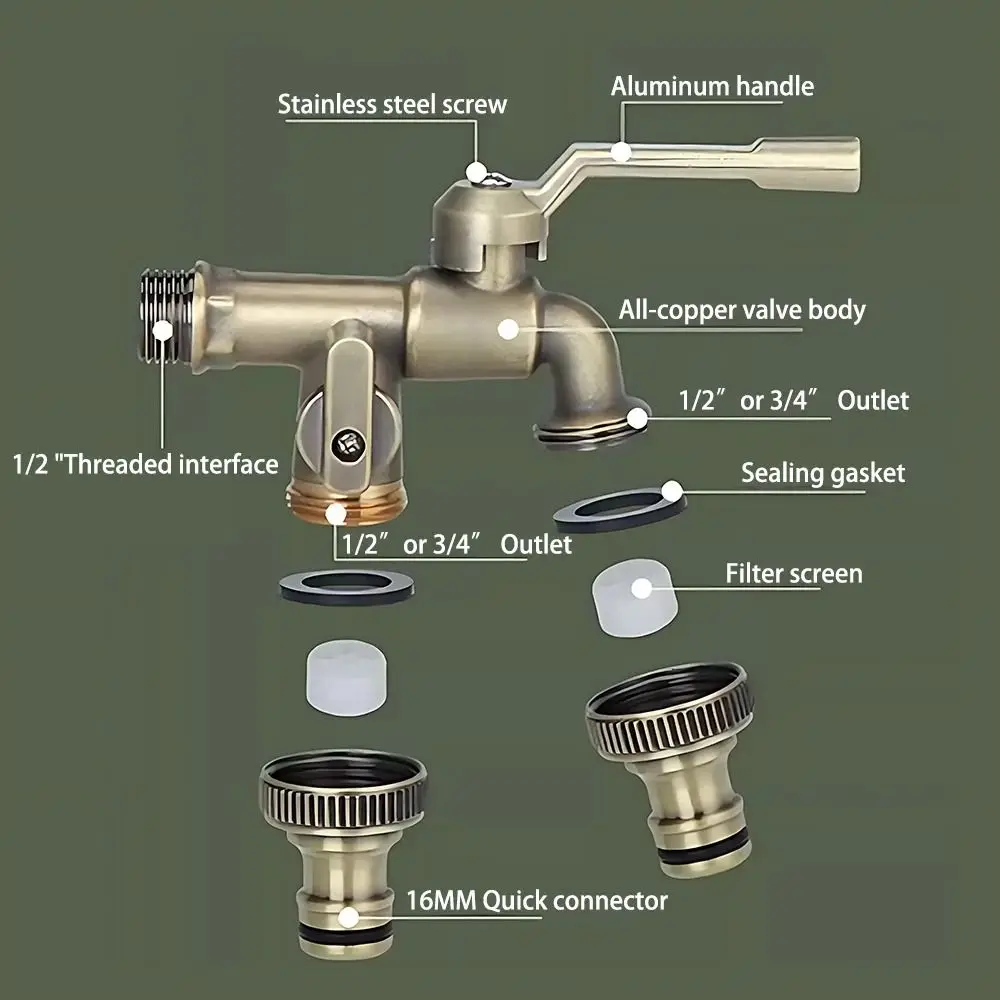 Stainless steel screw

Aluminum handle

All-copper valve body

1/2″ or 3/4″ Outlet

1/2 "Threaded interface

Sealing gasket

1/2″ or 3/4″ Outlet

Filter screen

16MM Quick connector