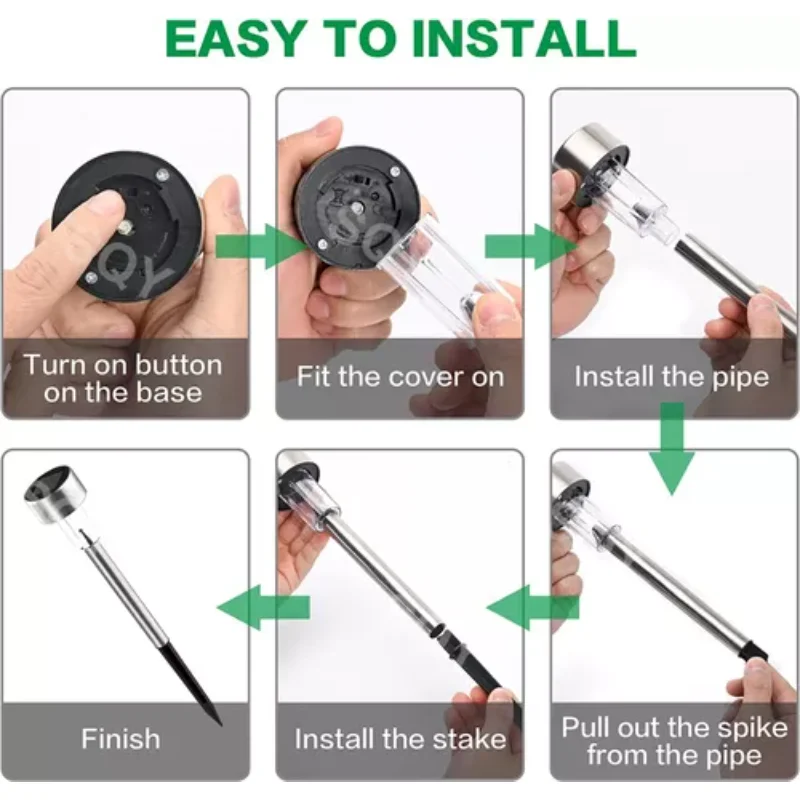 EASY TO INSTALL

Turn on button on the base

Fit the cover on

Install the pipe

Pull out the spike from the pipe

Install the stake

Finish