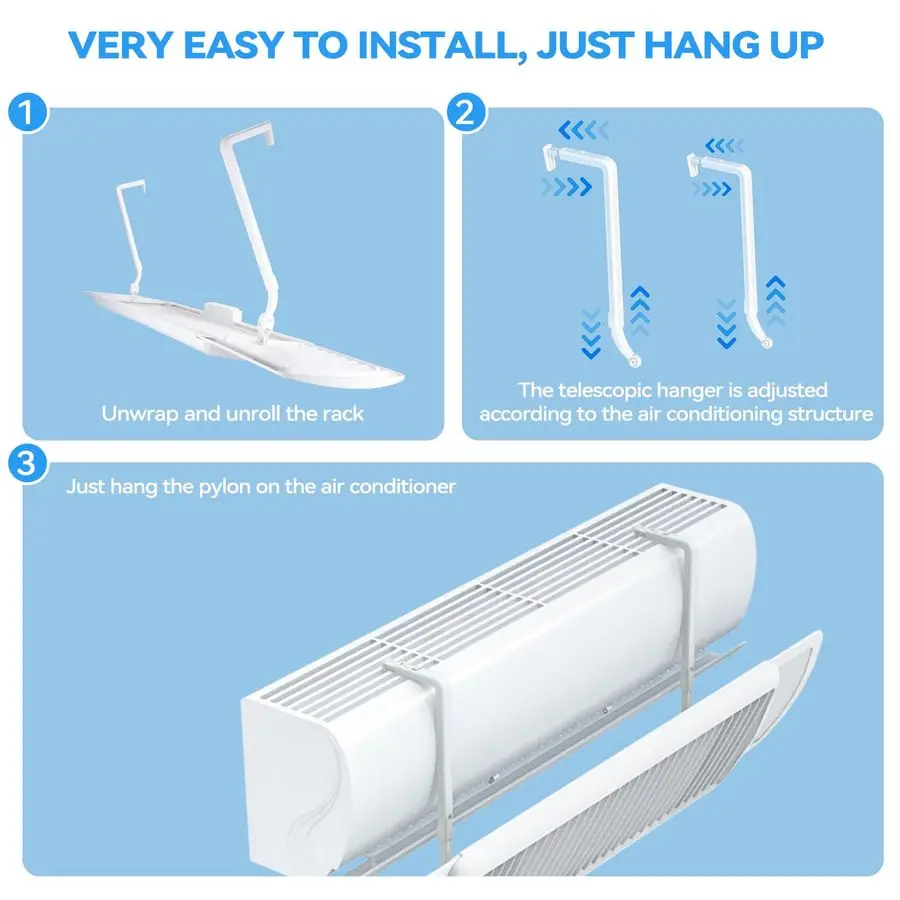 VERY EASY TO INSTALL, JUST HANG UP

1

Unwrap and unroll the rack

2

The telescopic hanger is adjusted according to the air conditioning structure

3

Just hang the pylon on the air conditioner