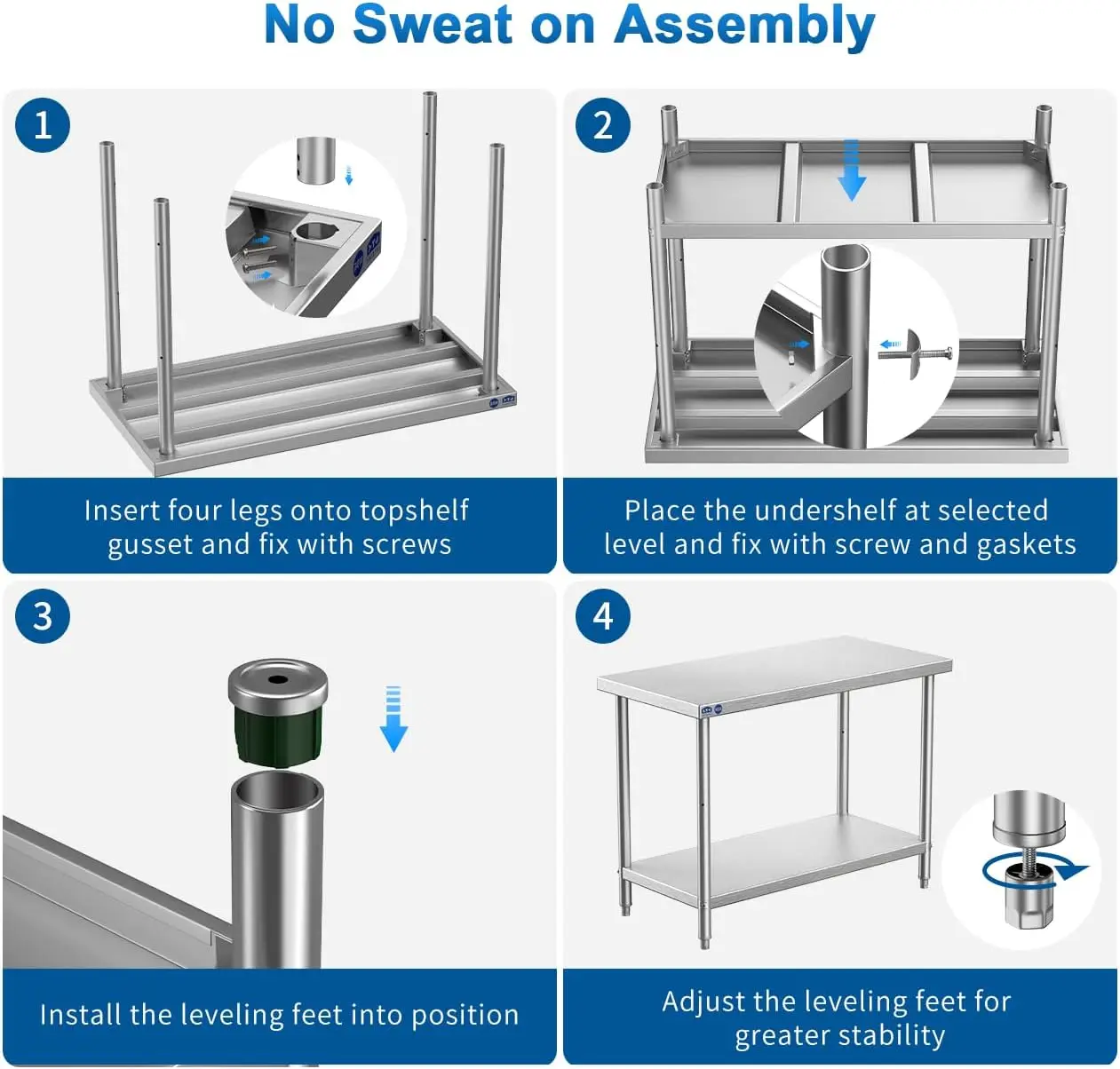 No Sweat on Assembly

1

Insert four legs onto topshelf gusset and fix with screws

2

Place the undershelf at selected level and fix with screw and gaskets

3

Install the leveling feet into position

4

Adjust the leveling feet for greater stability