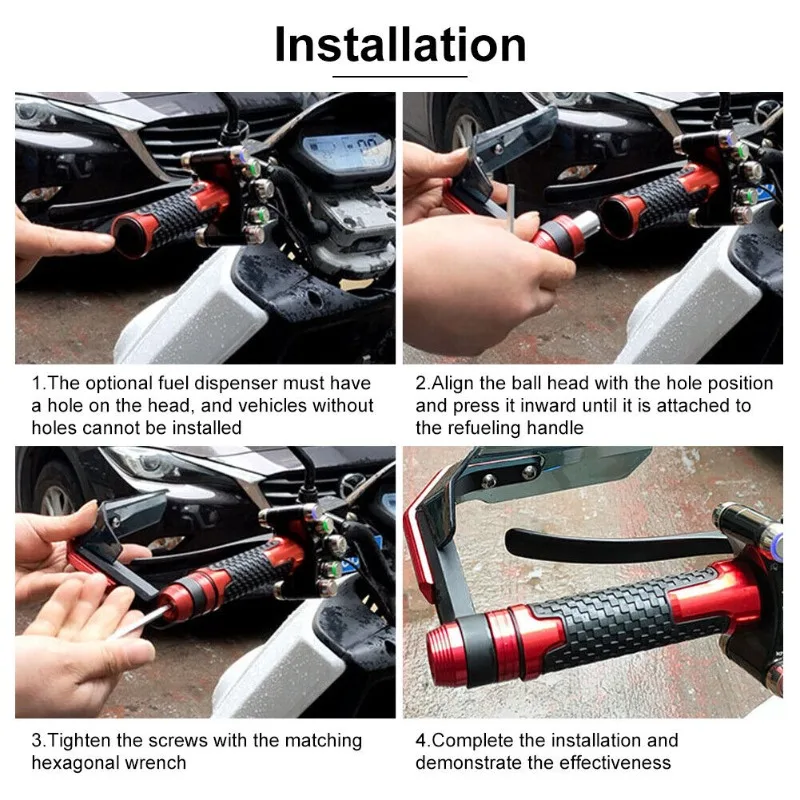 Installation

1.The optional fuel dispenser must have a hole on the head, and vehicles without holes cannot be installed

2.Align the ball head with the hole position and press it inward until it is attached to the refueling handle

3.Tighten the screws with the matching hexagonal wrench

4.Complete the installation and demonstrate the effectiveness