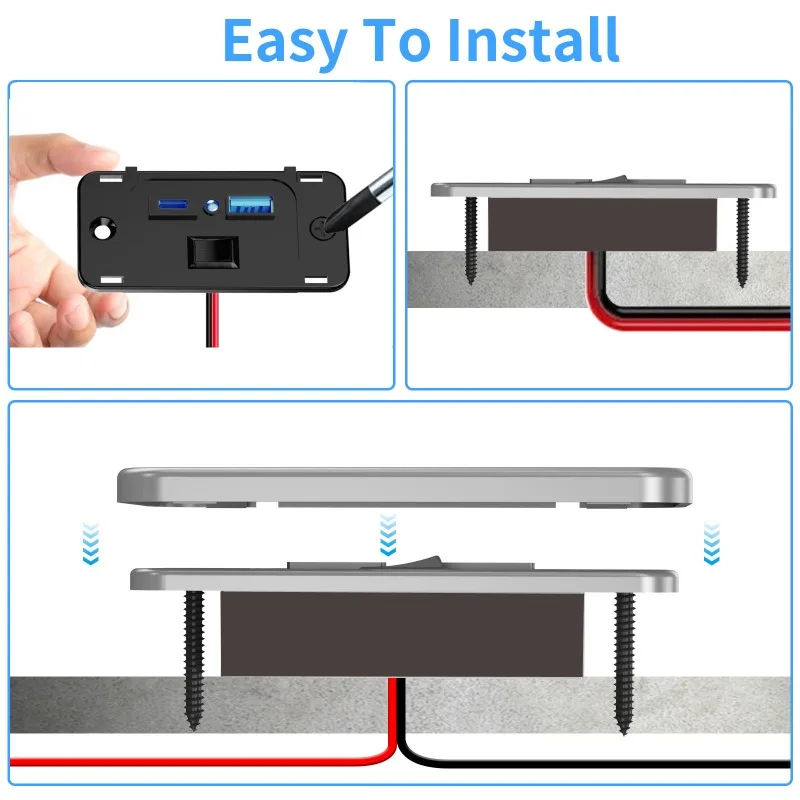 Easy To Install