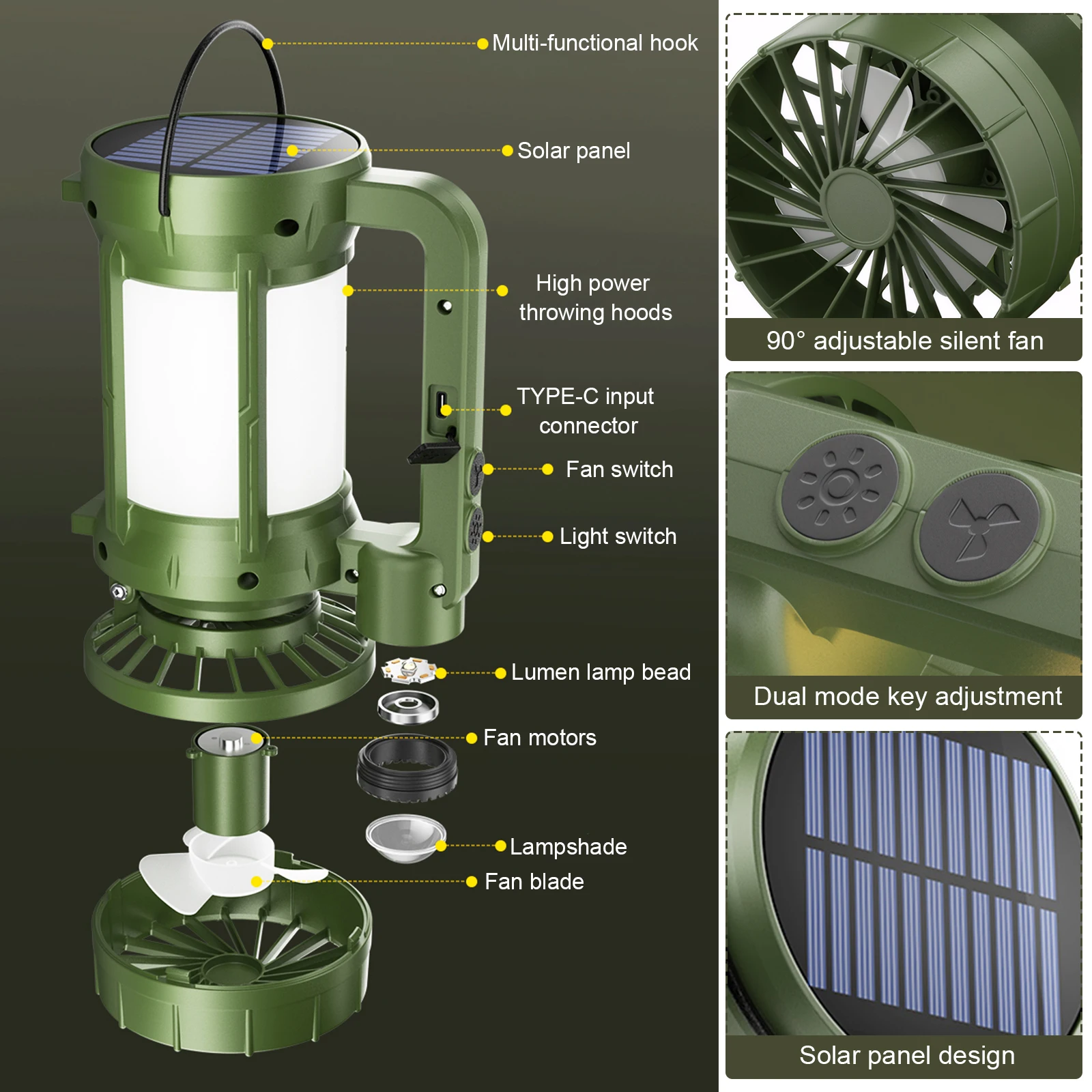 Multi-functional hook

Solar panel

High power throwing hoods

TYPE-C input connector

Fan switch

Light switch

Lumen lamp bead

Fan motors

Lampshade

Fan blade

90° adjustable silent fan

Dual mode key adjustment

Solar panel design