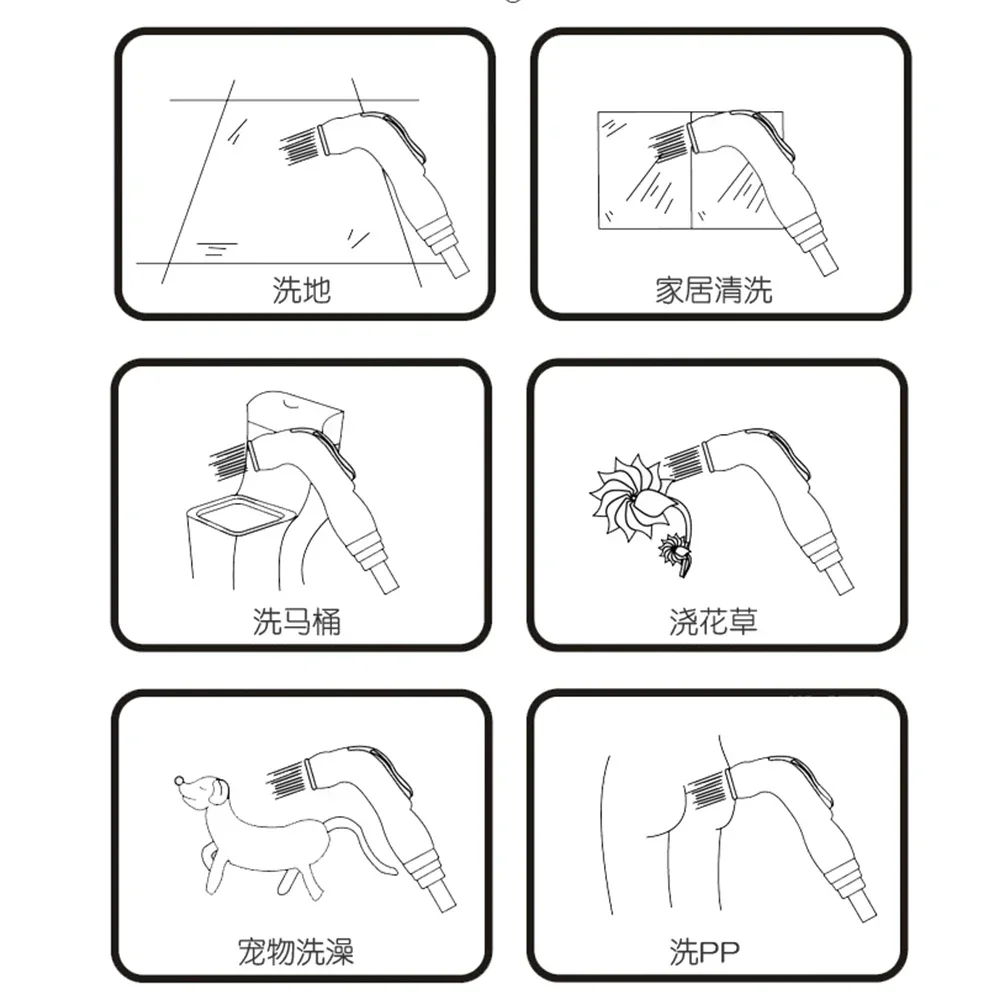 洗地

家居清洗

洗马桶

浇花草

宠物洗澡

洗PP