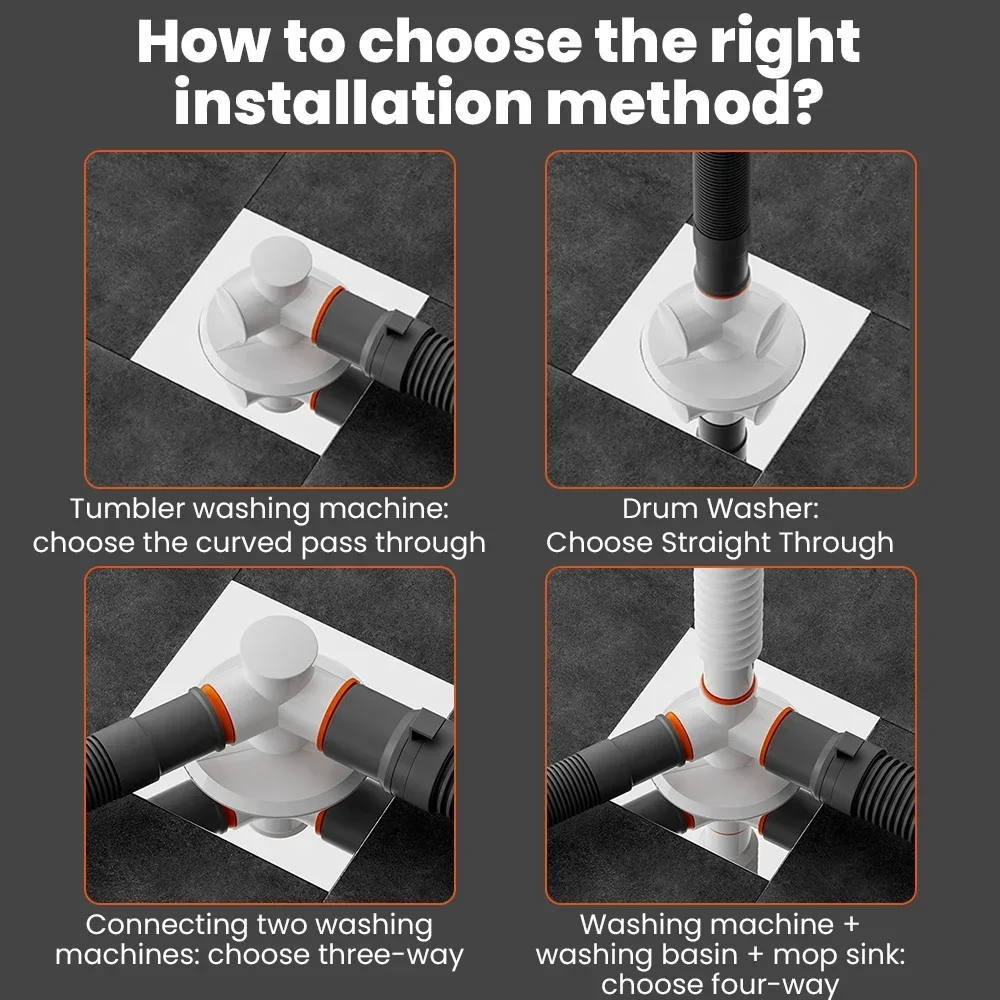 How to choose the right installation method?

Tumbler washing machine: choose the curved pass through

Drum Washer: Choose Straight Through

Connecting two washing machines: choose three-way

Washing machine + washing basin + mop sink: choose four-way