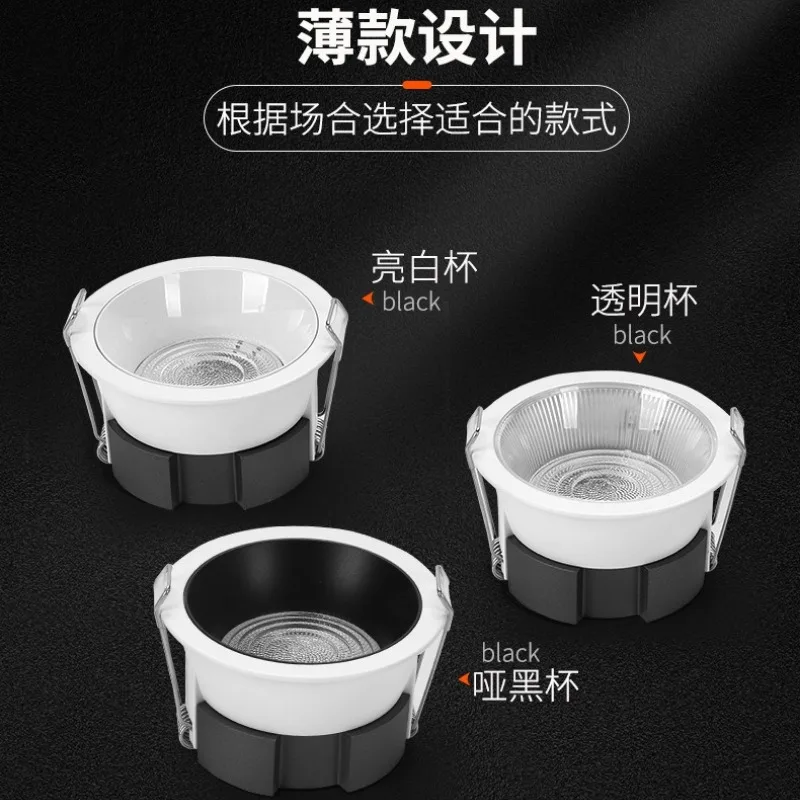 薄款设计

根据场合选择适合的款式

亮白杯
black

透明杯
black

black
哑黑杯