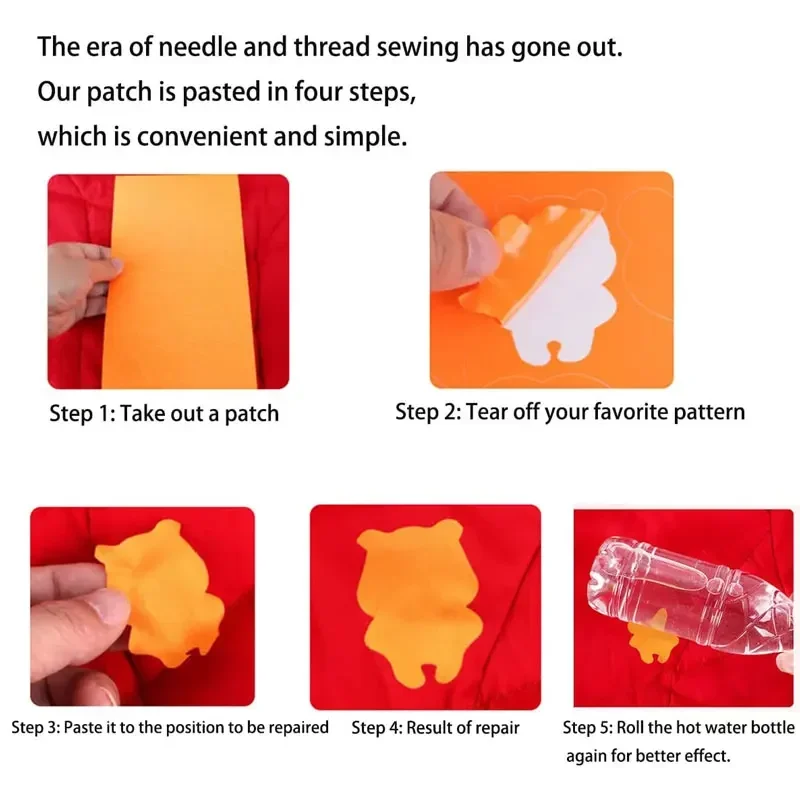 The era of needle and thread sewing has gone out.
Our patch is pasted in four steps,
which is convenient and simple.

Step 1: Take out a patch

Step 2: Tear off your favorite pattern

Step 3: Paste it to the position to be repaired

Step 4: Result of repair

Step 5: Roll the hot water bottle again for better effect.