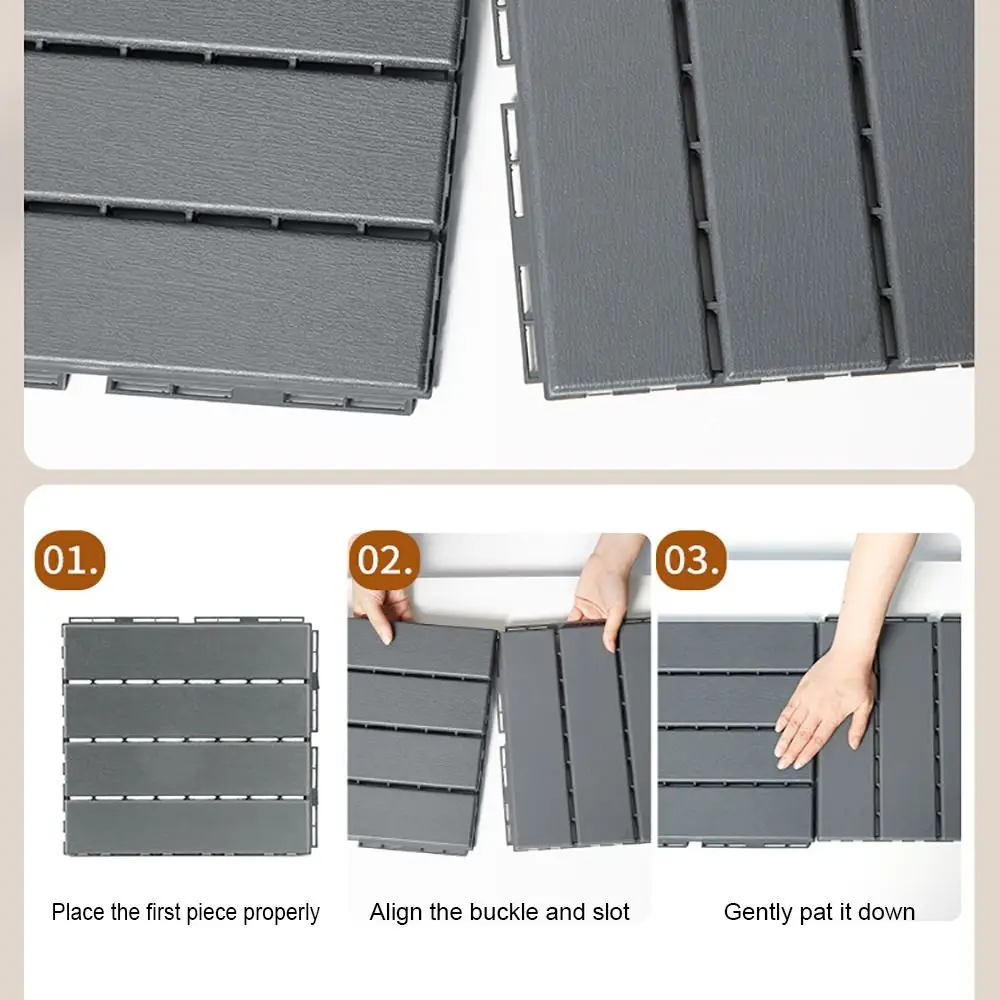 01.

Place the first piece properly

02.

Align the buckle and slot

03.

Gently pat it down