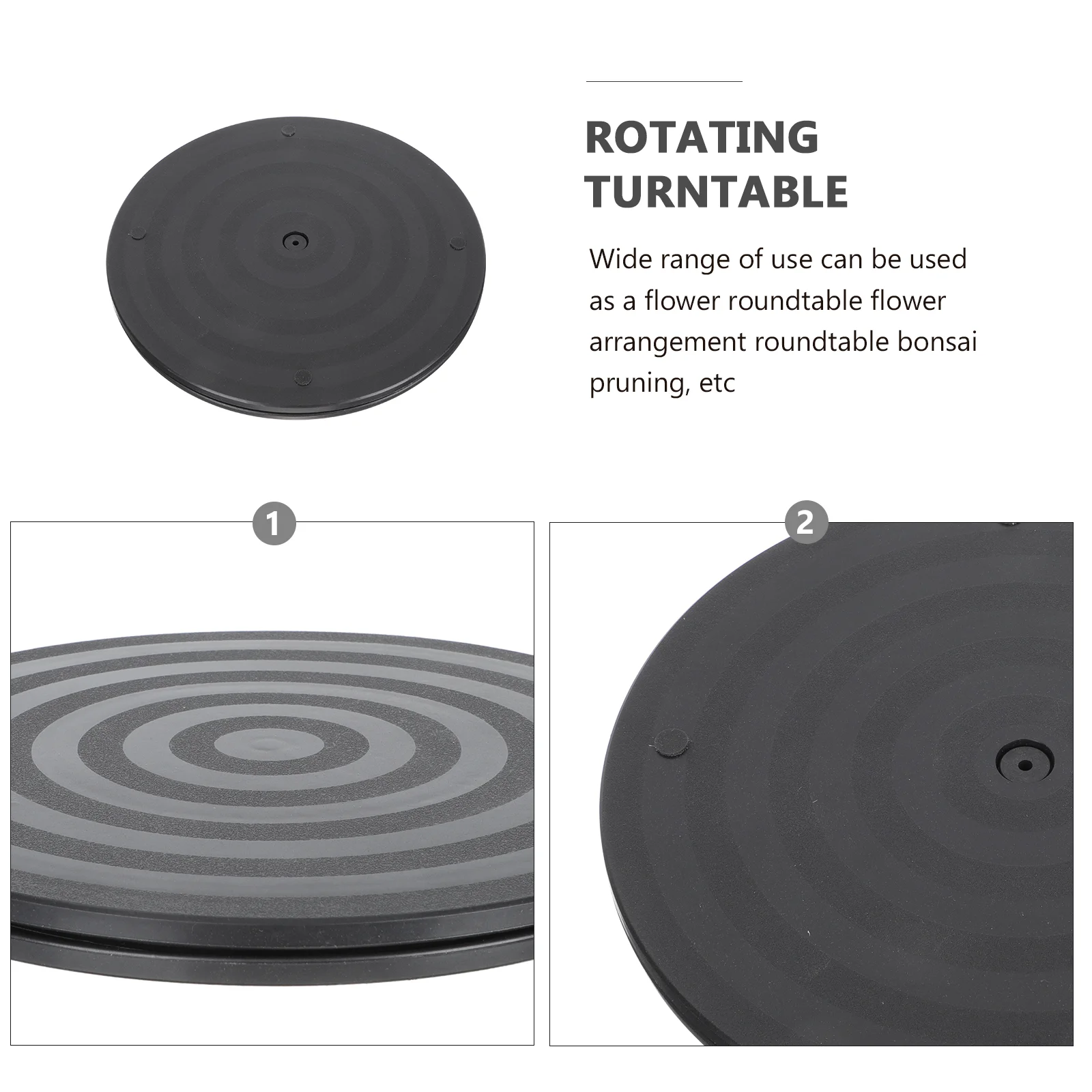 ROTATING TURNTABLE

Wide range of use can be used as a flower roundtable flower arrangement roundtable bonsai pruning, etc

1

2