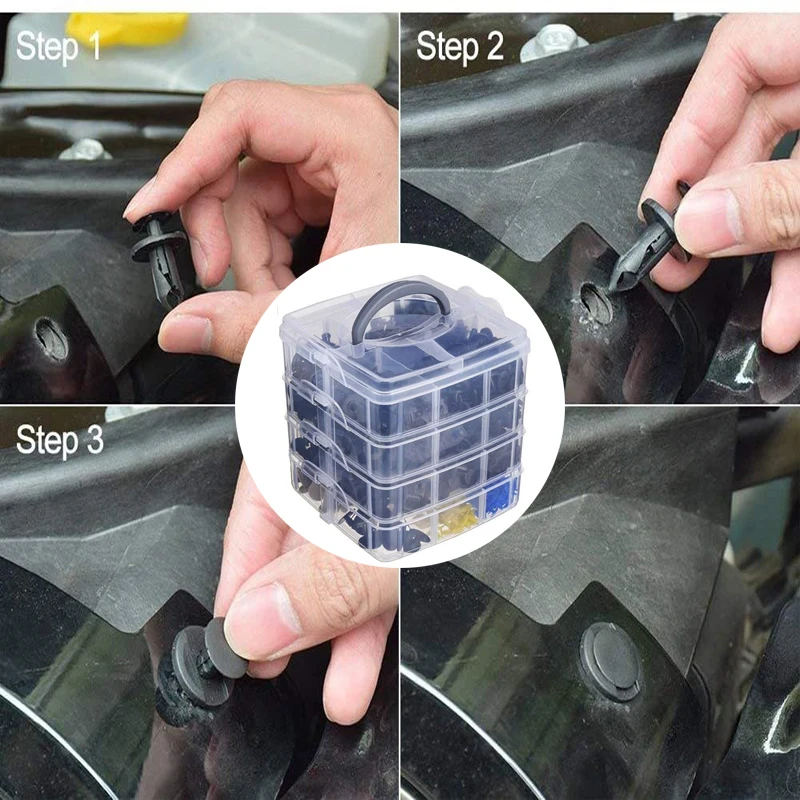 Step 1

Step 2

Step 3