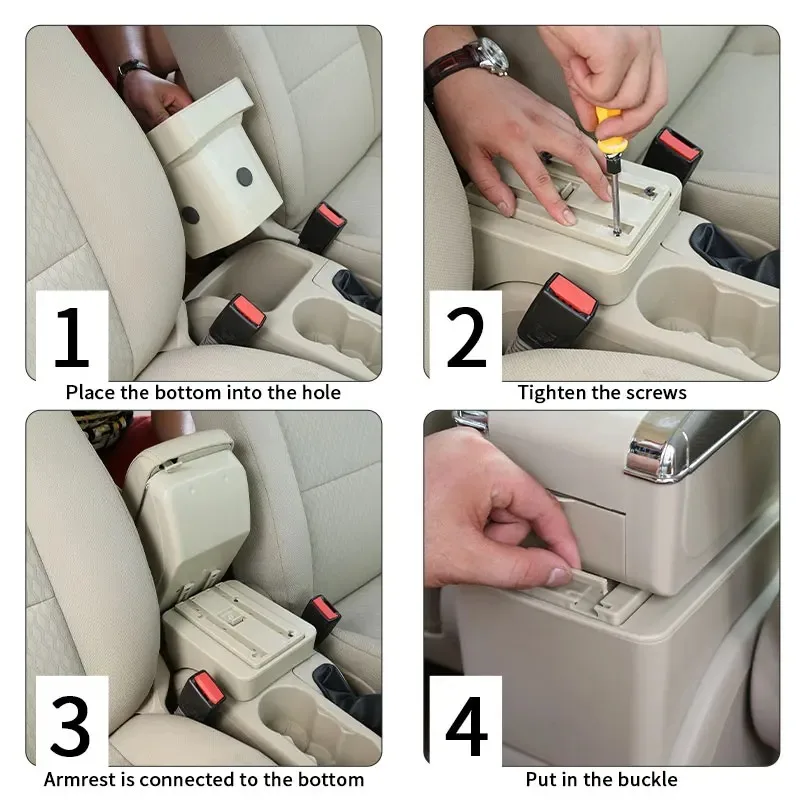 1
Place the bottom into the hole

2
Tighten the screws

3
Armrest is connected to the bottom

4
Put in the buckle