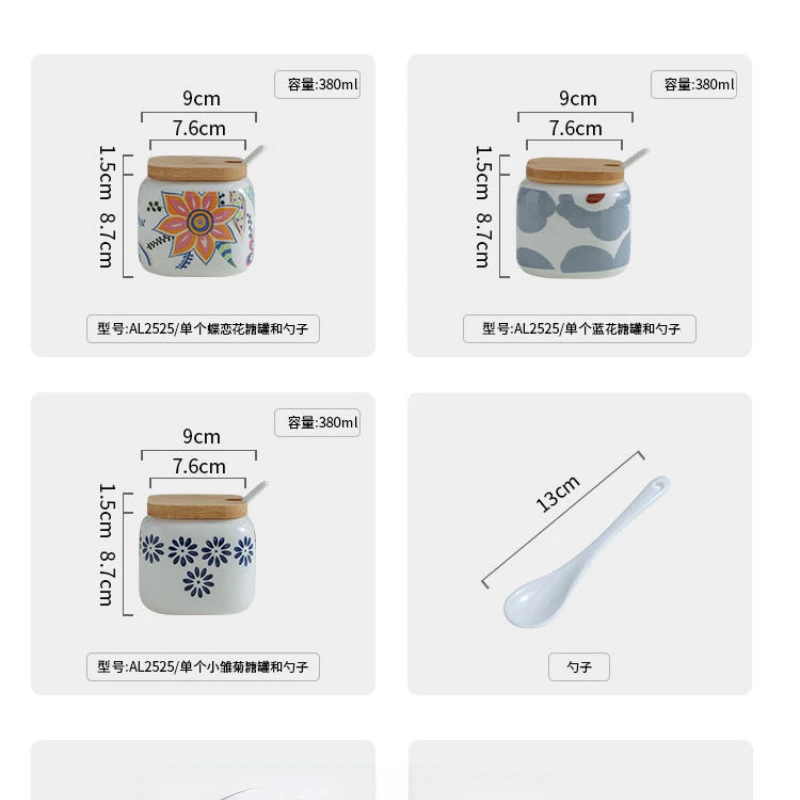 容量:380ml

9cm

7.6cm

1.5cm 8.7cm

型号:AL2525/单个蝶恋花糖罐和勺子

容量:380ml

9cm

7.6cm

1.5cm 8.7cm

型号:AL2525/单个蓝花糖罐和勺子

容量:380ml

9cm

7.6cm

1.5cm 8.7cm

型号:AL2525/单个小雏菊糖罐和勺子

13cm

勺子