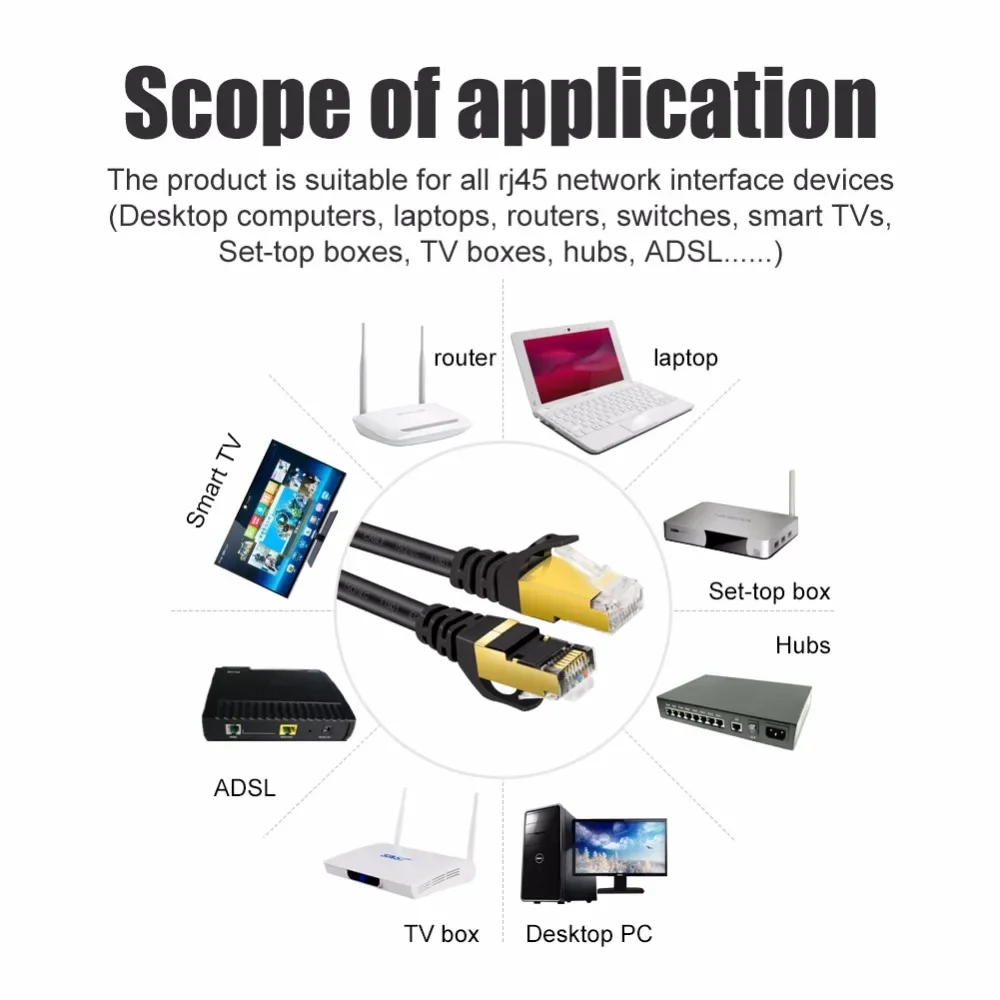 Scope of application

The product is suitable for all rj45 network interface devices (Desktop computers, laptops, routers, switches, smart TVs, Set-top boxes, TV boxes, hubs, ADSL......)

router

laptop

Smart TV

Set-top box

Hubs

ADSL

TV box

Desktop PC