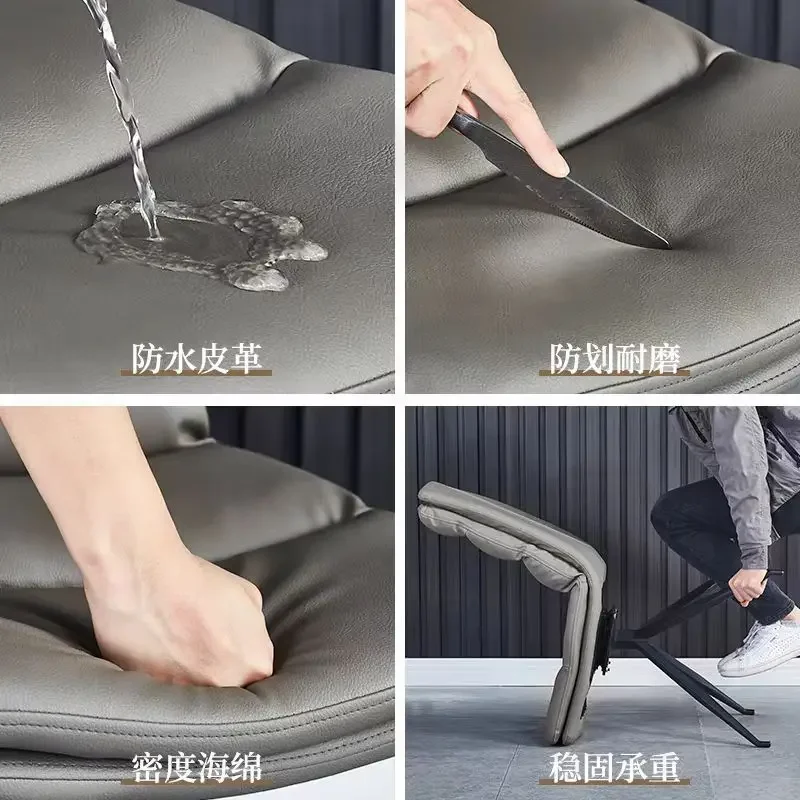 防水皮革

防划耐磨

密度海绵

稳固承重