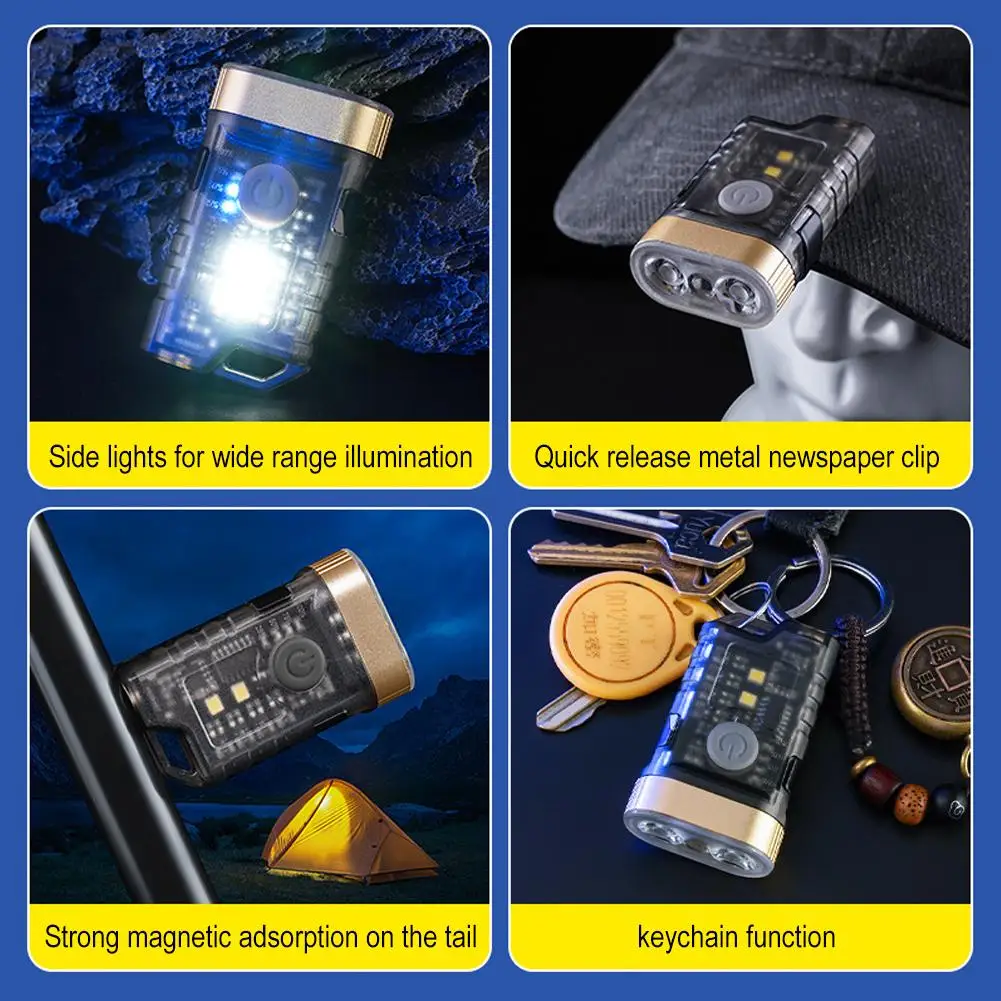 Side lights for wide range illumination

Quick release metal newspaper clip

Strong magnetic adsorption on the tail

keychain function