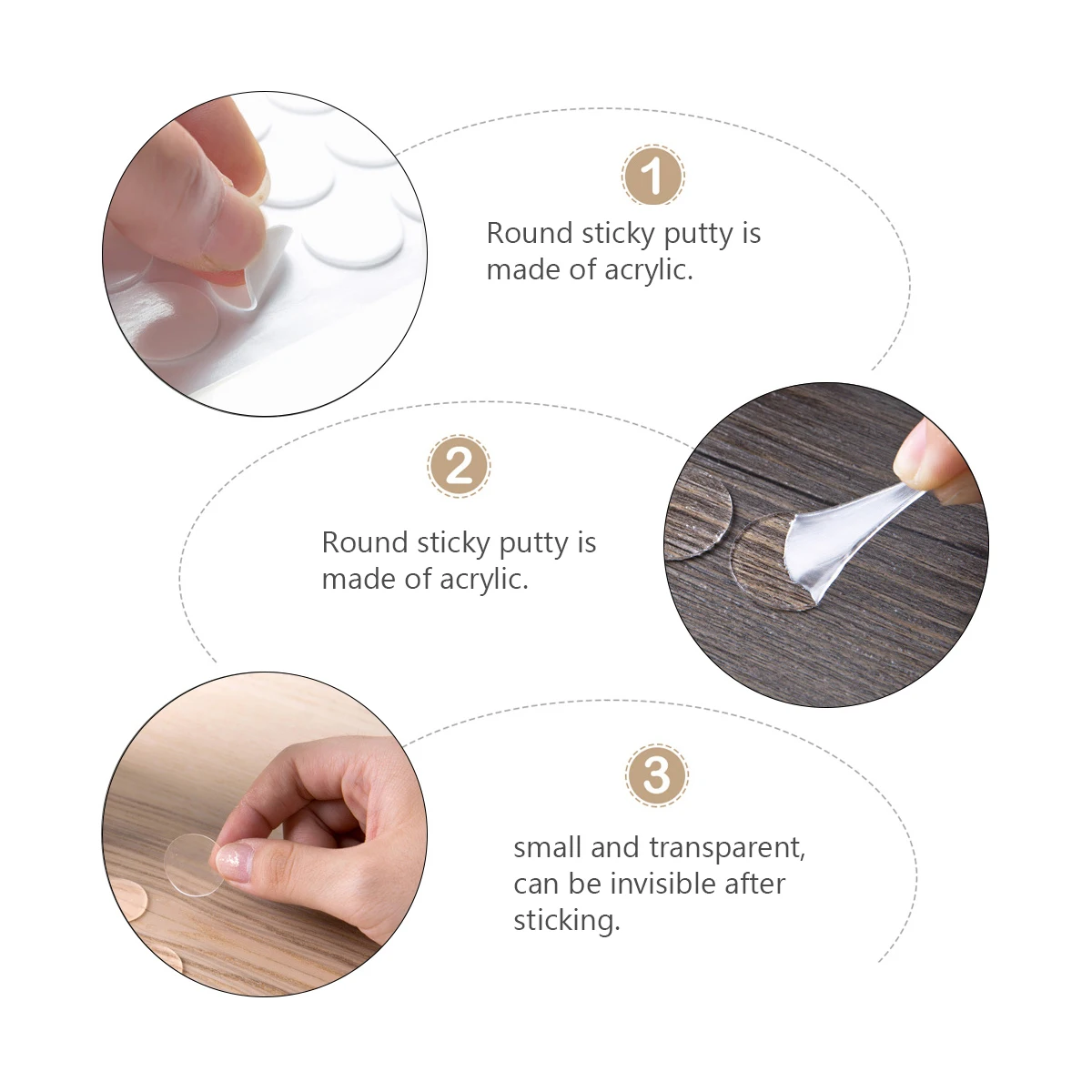 1

Round sticky putty is made of acrylic.

2

Round sticky putty is made of acrylic.

3

small and transparent, can be invisible after sticking.