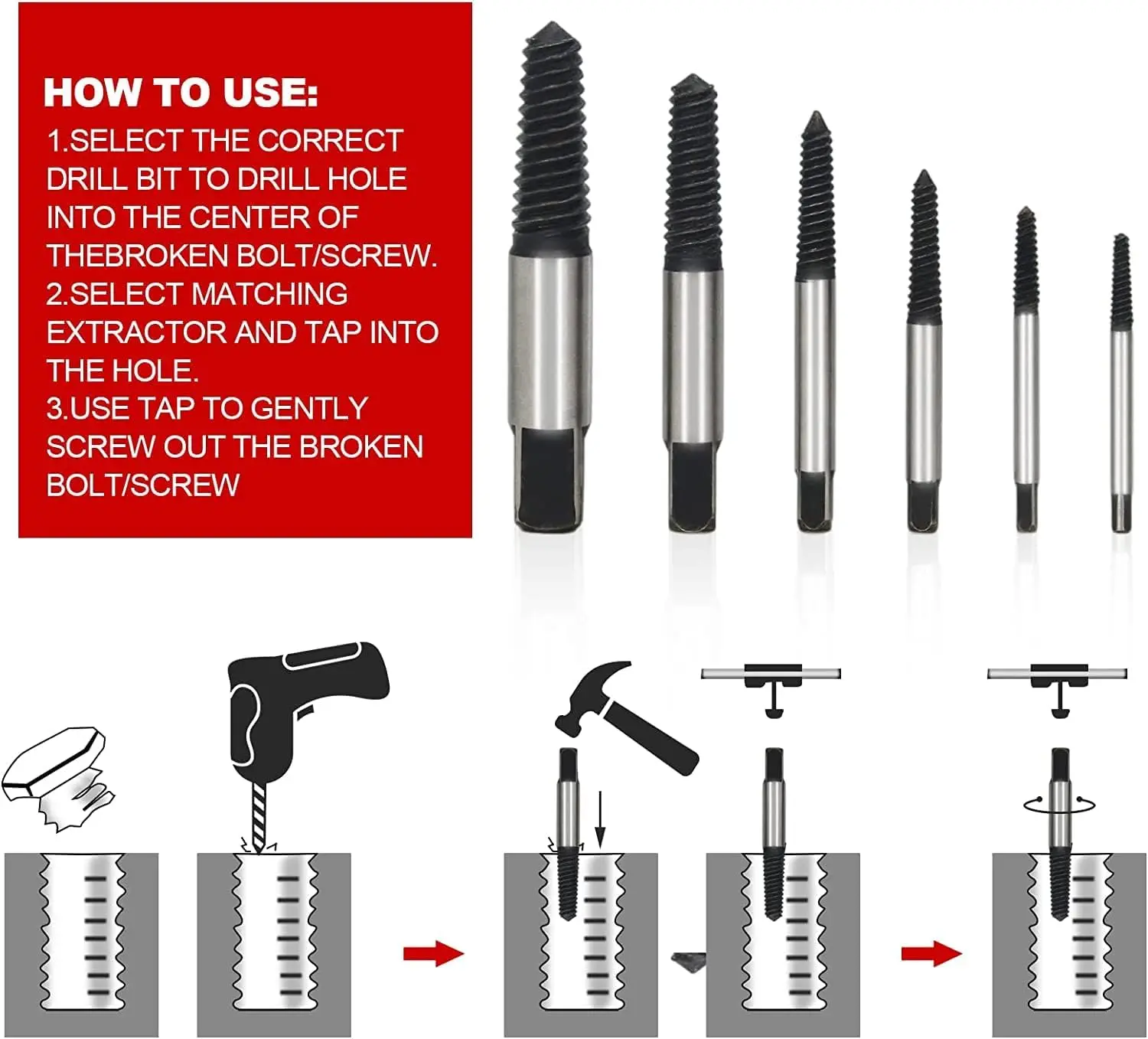 HOW TO USE:

1.SELECT THE CORRECT DRILL BIT TO DRILL HOLE INTO THE CENTER OF THEBROKEN BOLT/SCREW.
2.SELECT MATCHING EXTRACTOR AND TAP INTO THE HOLE.
3.USE TAP TO GENTLY SCREW OUT THE BROKEN BOLT/SCREW