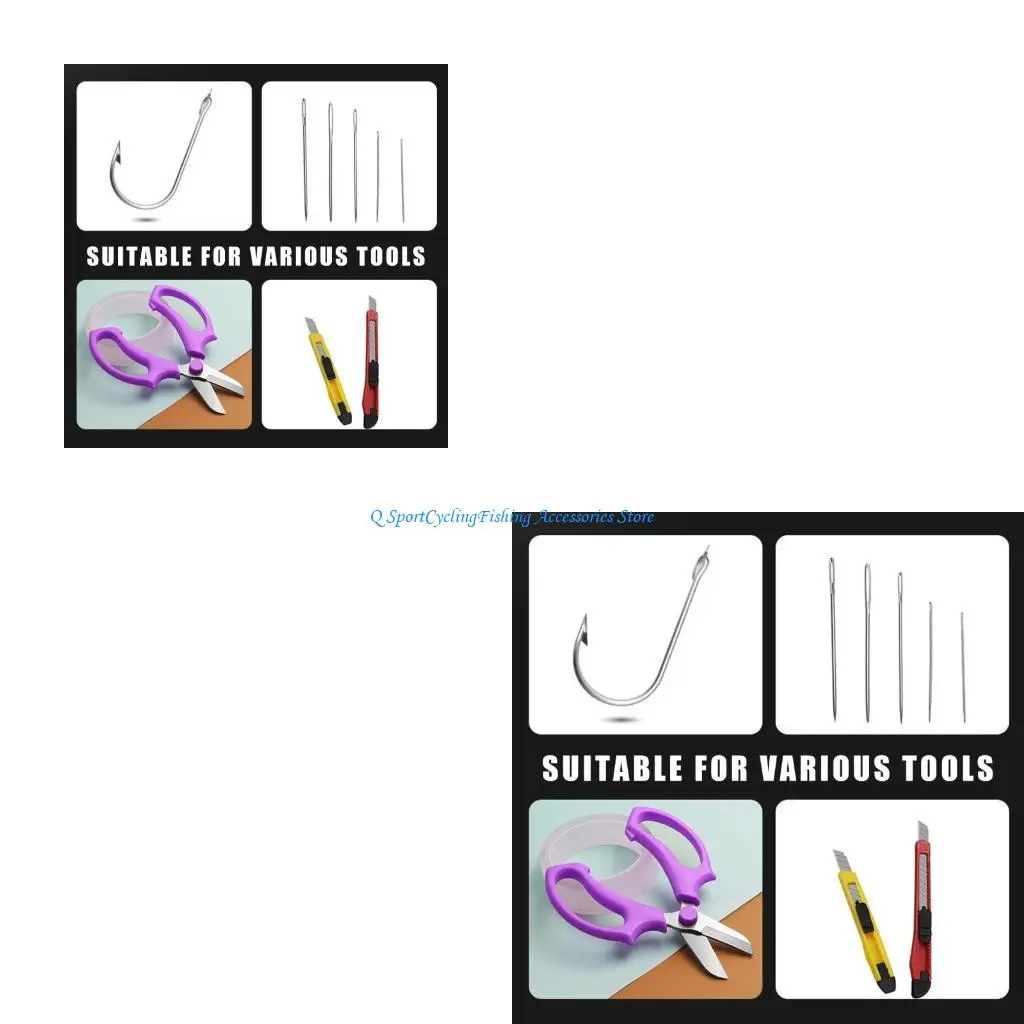 SUITABLE FOR VARIOUS TOOLS

Q SportCyclingFishing Accessories Store

SUITABLE FOR VARIOUS TOOLS