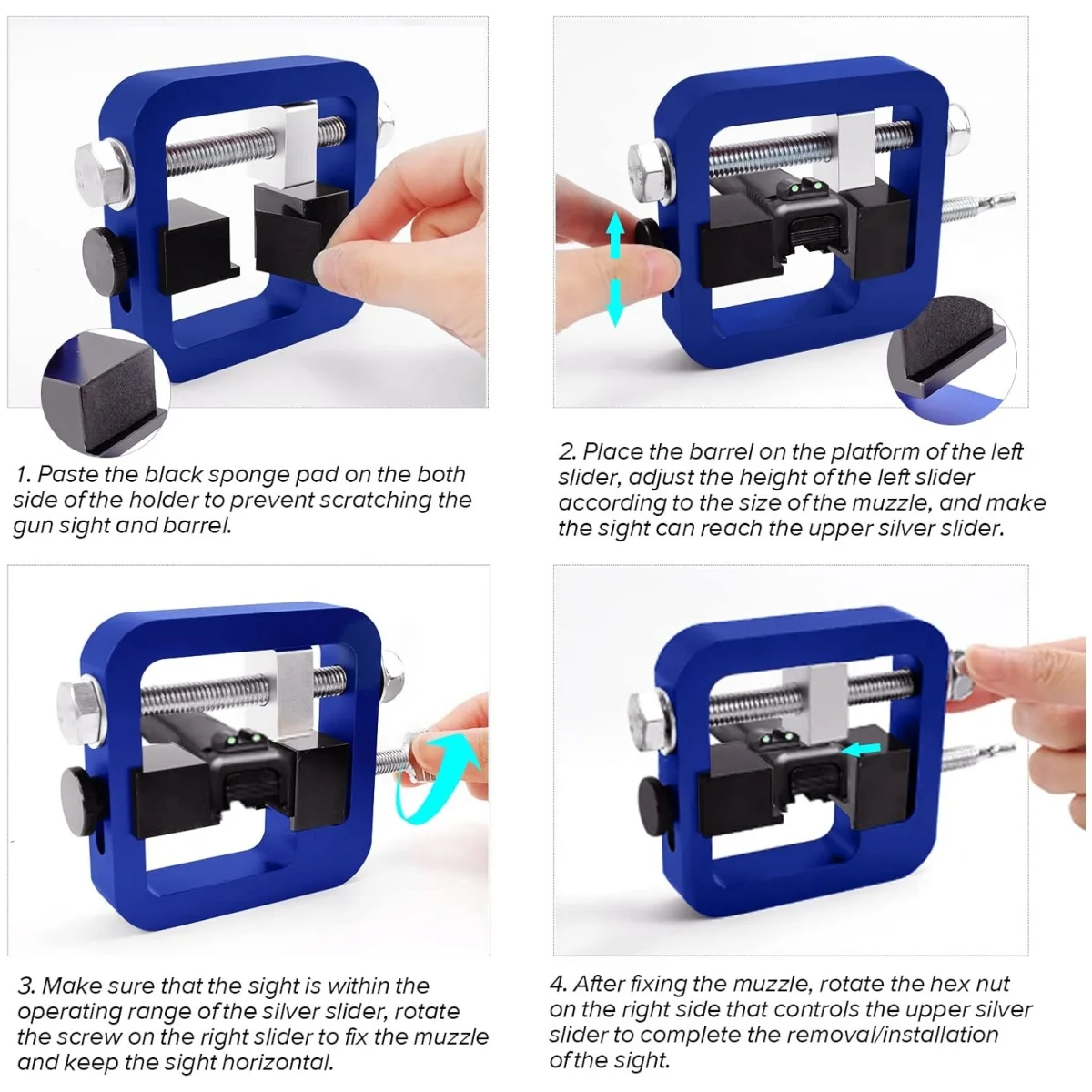 1. Paste the black sponge pad on the both side of the holder to prevent scratching the gun sight and barrel.

2. Place the barrel on the platform of the left slider, adjust the height of the left slider according to the size of the muzzle, and make the sight can reach the upper silver slider.

3. Make sure that the sight is within the operating range of the silver slider, rotate the screw on the right slider to fix the muzzle and keep the sight horizontal.

4. After fixing the muzzle, rotate the hex nut on the right side that controls the upper silver slider to complete the removal/installation of the sight.