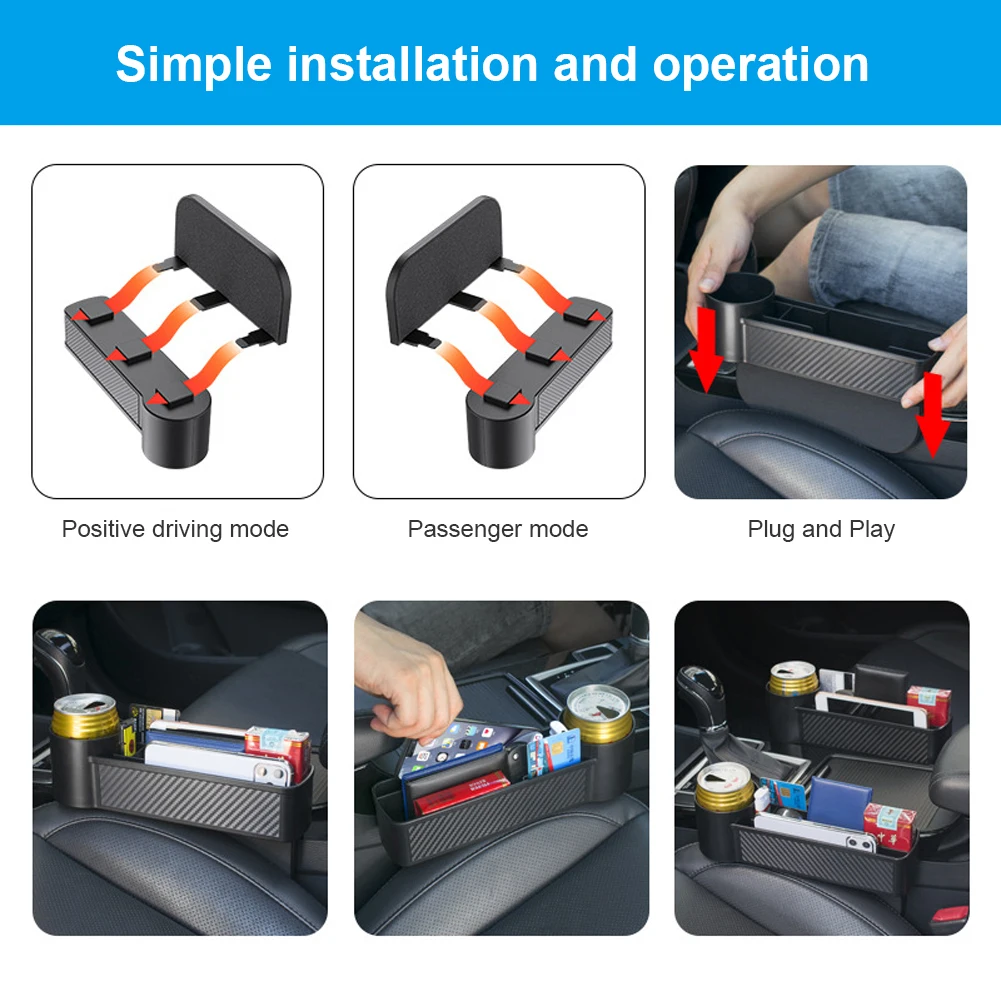 Simple installation and operation

Positive driving mode

Passenger mode

Plug and Play