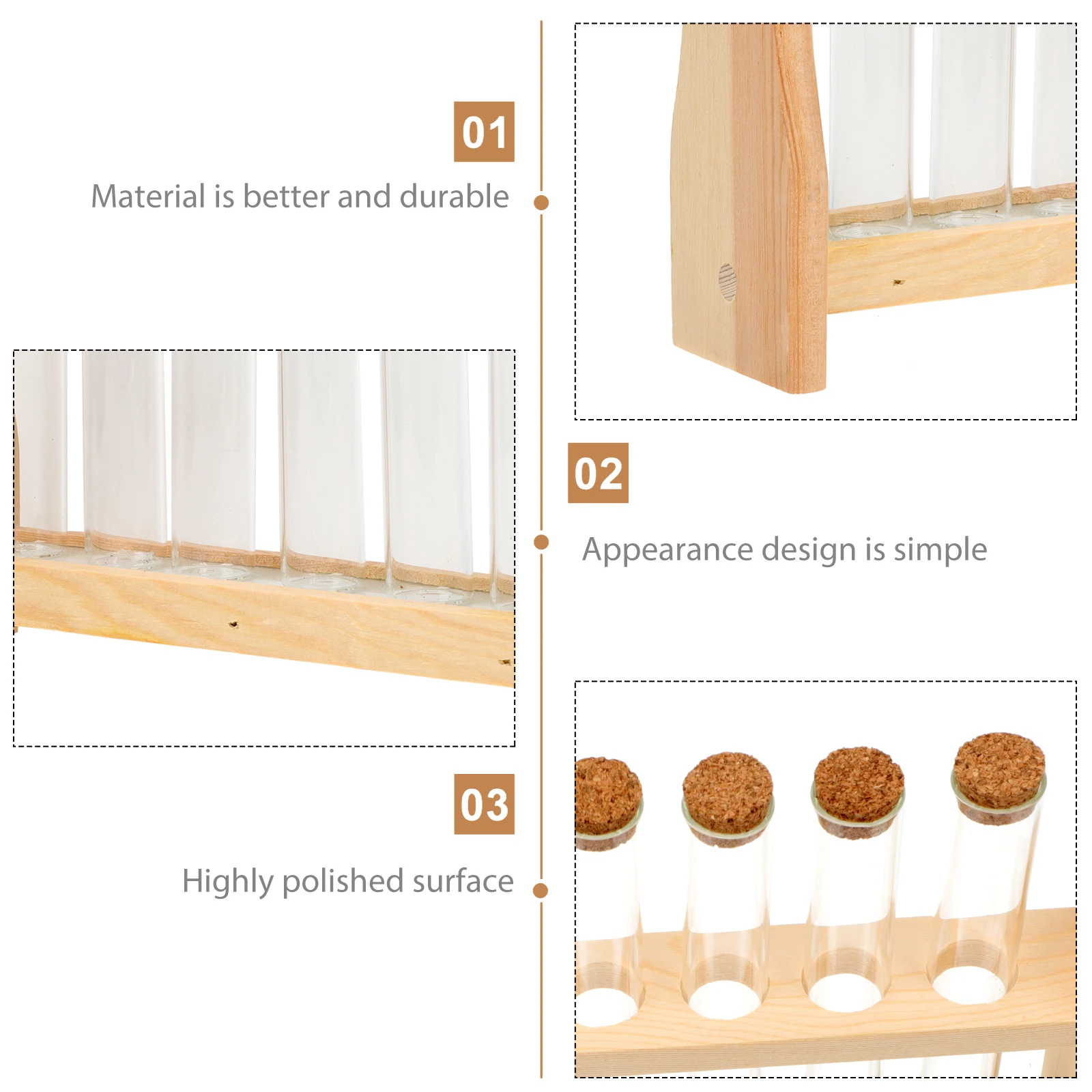 01
Material is better and durable

02
Appearance design is simple

03
Highly polished surface