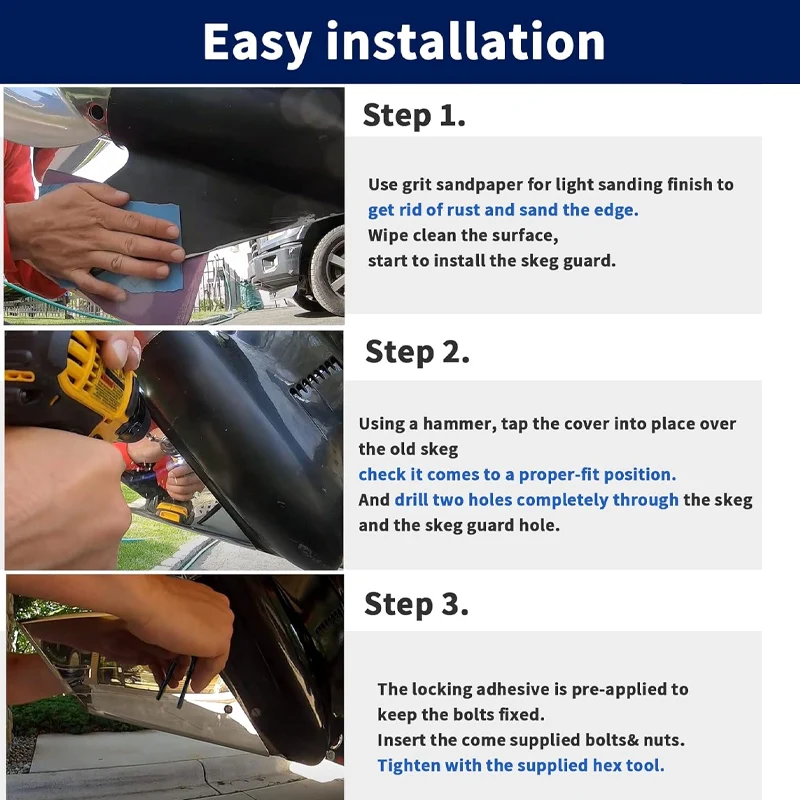 Easy installation

Step 1.

Use grit sandpaper for light sanding finish to get rid of rust and sand the edge.
Wipe clean the surface,
start to install the skeg guard.

Step 2.

Using a hammer, tap the cover into place over the old skeg
check it comes to a proper-fit position.
And drill two holes completely through the skeg and the skeg guard hole.

Step 3.

The locking adhesive is pre-applied to keep the bolts fixed.
Insert the come supplied bolts& nuts.
Tighten with the supplied hex tool.