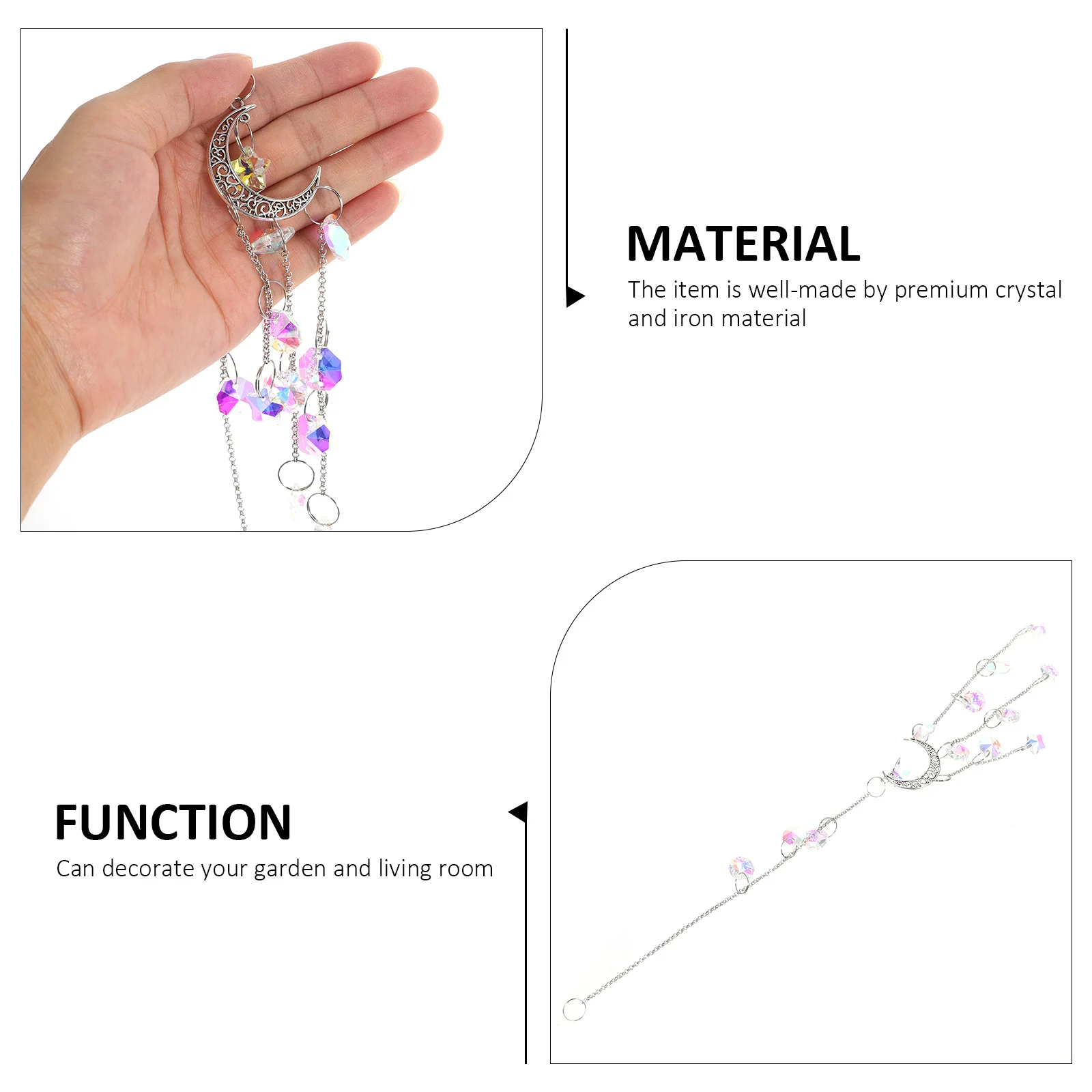 MATERIAL
The item is well-made by premium crystal and iron material

FUNCTION
Can decorate your garden and living room