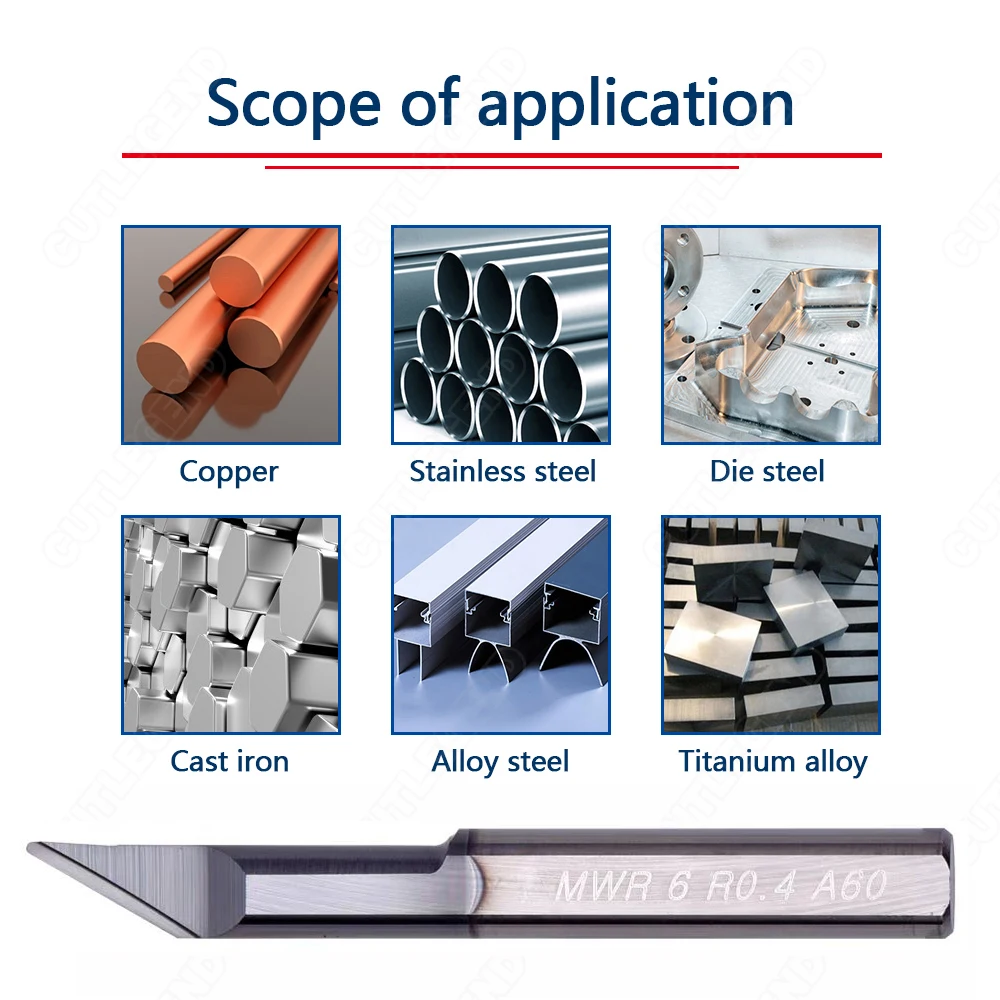 Scope of application

Copper
Stainless steel
Die steel

Cast iron
Alloy steel
Titanium alloy

MWR 6 R0.4 A60