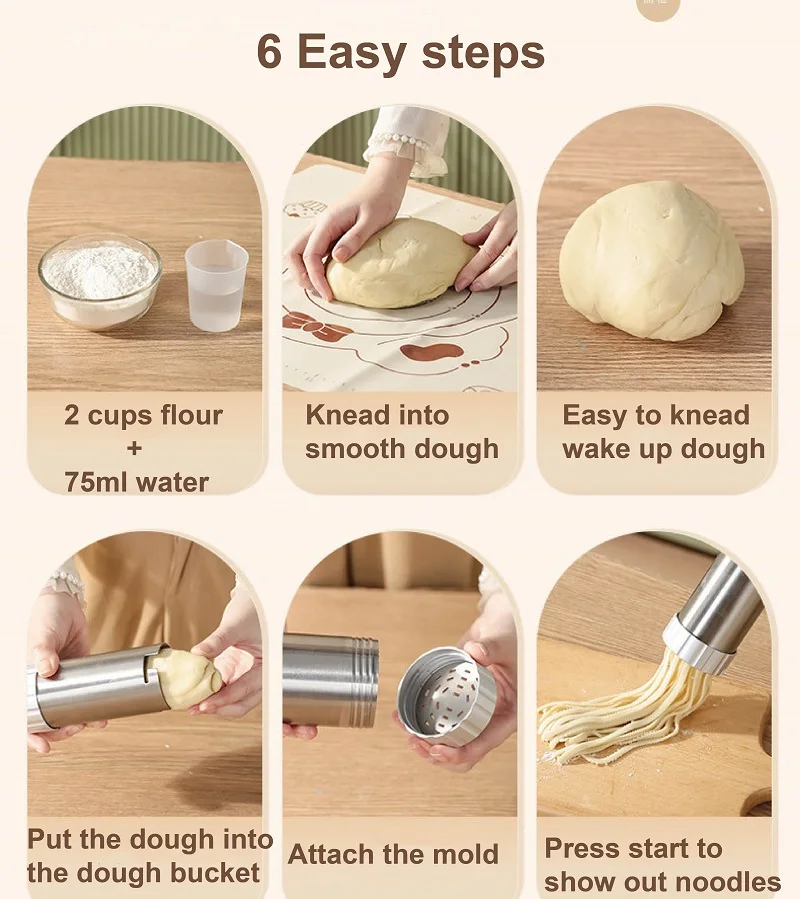 6 Easy steps

2 cups flour
+
75ml water

Knead into smooth dough

Easy to knead wake up dough

Put the dough into the dough bucket

Attach the mold

Press start to show out noodles