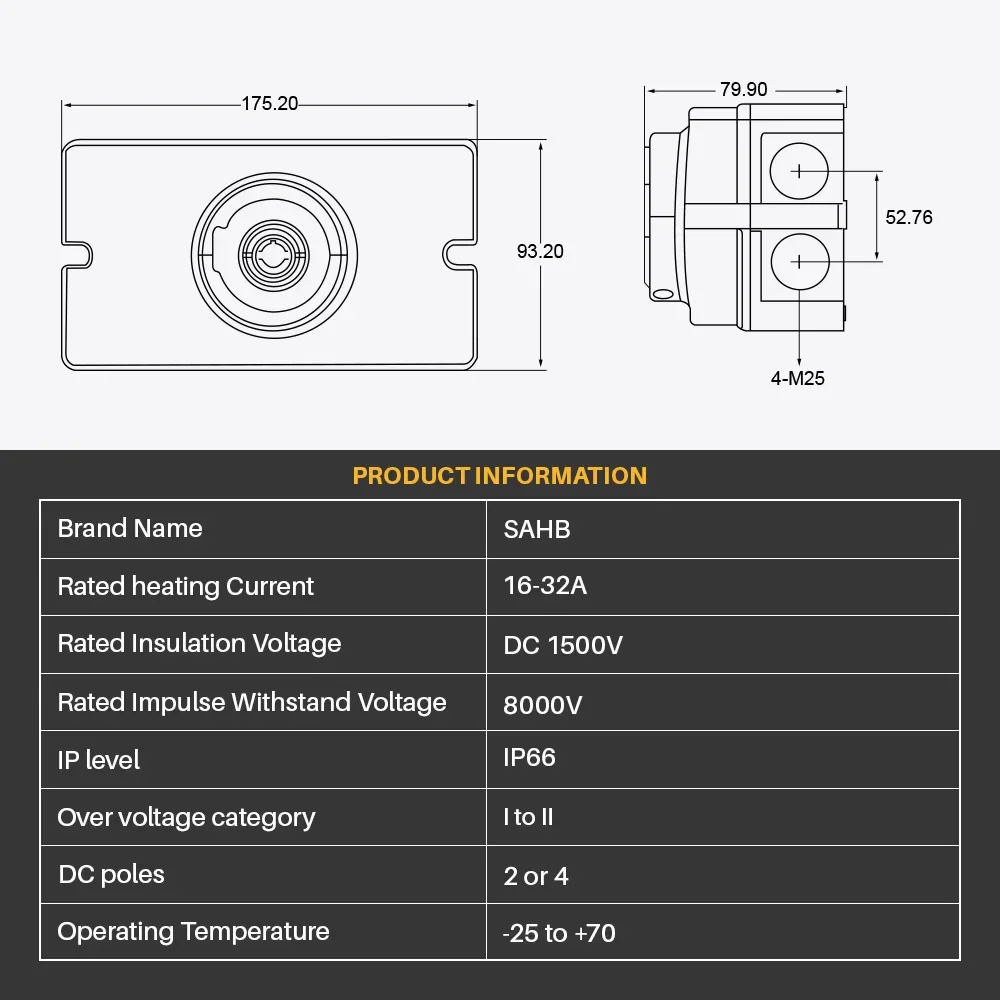 175.20

93.20

79.90

52.76

4-M25

PRODUCT INFORMATION

| Brand Name | SAHB |
|---|---|
| Rated heating Current | 16-32A |
| Rated Insulation Voltage | DC 1500V |
| Rated Impulse Withstand Voltage | 8000V |
| IP level | IP66 |
| Over voltage category | I to II |
| DC poles | 2 or 4 |
| Operating Temperature | -25 to +70 |