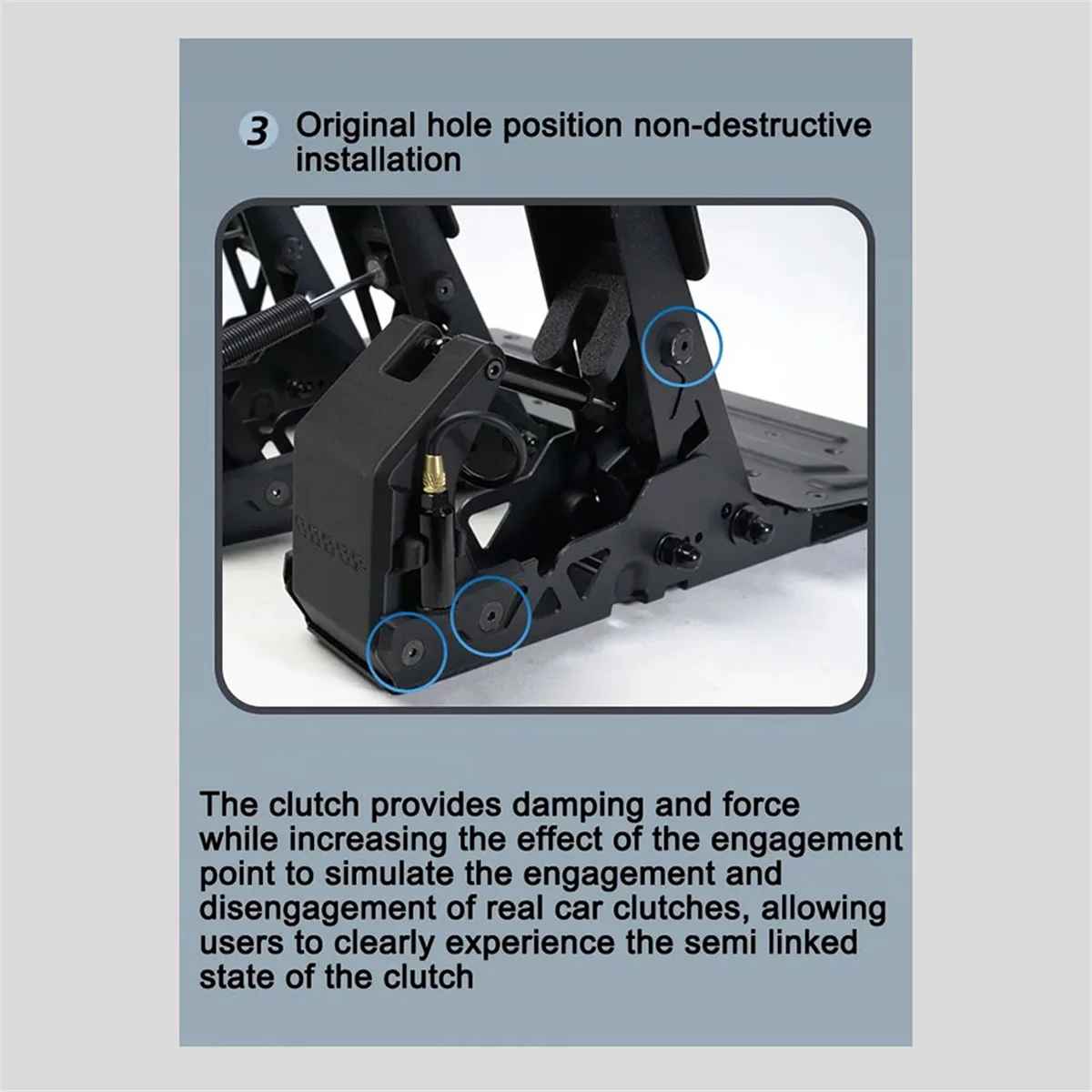 3 Original hole position non-destructive installation

The clutch provides damping and force while increasing the effect of the engagement point to simulate the engagement and disengagement of real car clutches, allowing users to clearly experience the semi linked state of the clutch