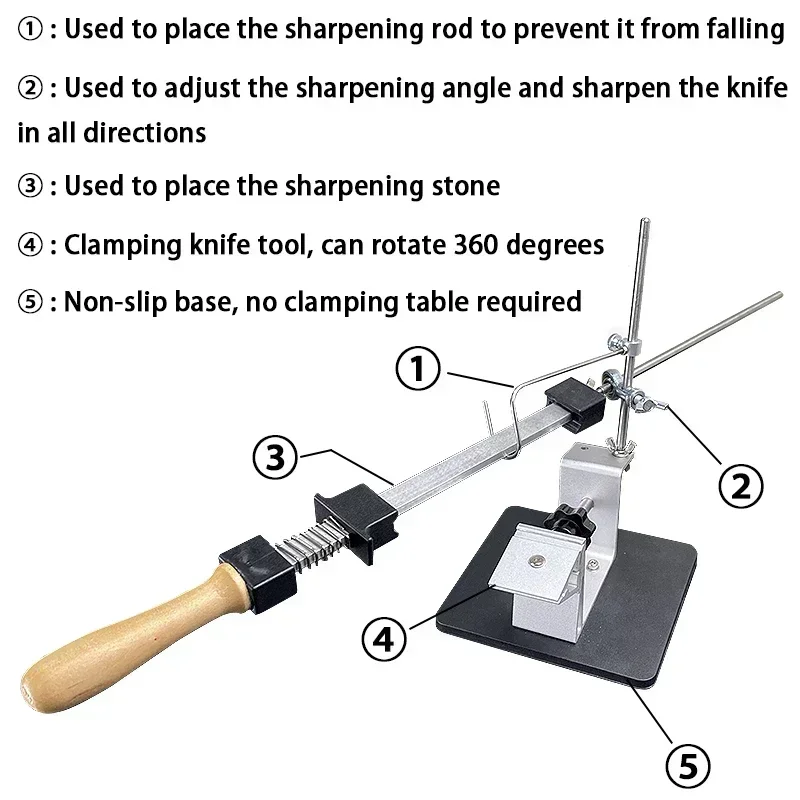 ① : Used to place the sharpening rod to prevent it from falling

② : Used to adjust the sharpening angle and sharpen the knife in all directions

③ : Used to place the sharpening stone

④ : Clamping knife tool, can rotate 360 degrees

⑤ : Non-slip base, no clamping table required

①

③

②

④

⑤