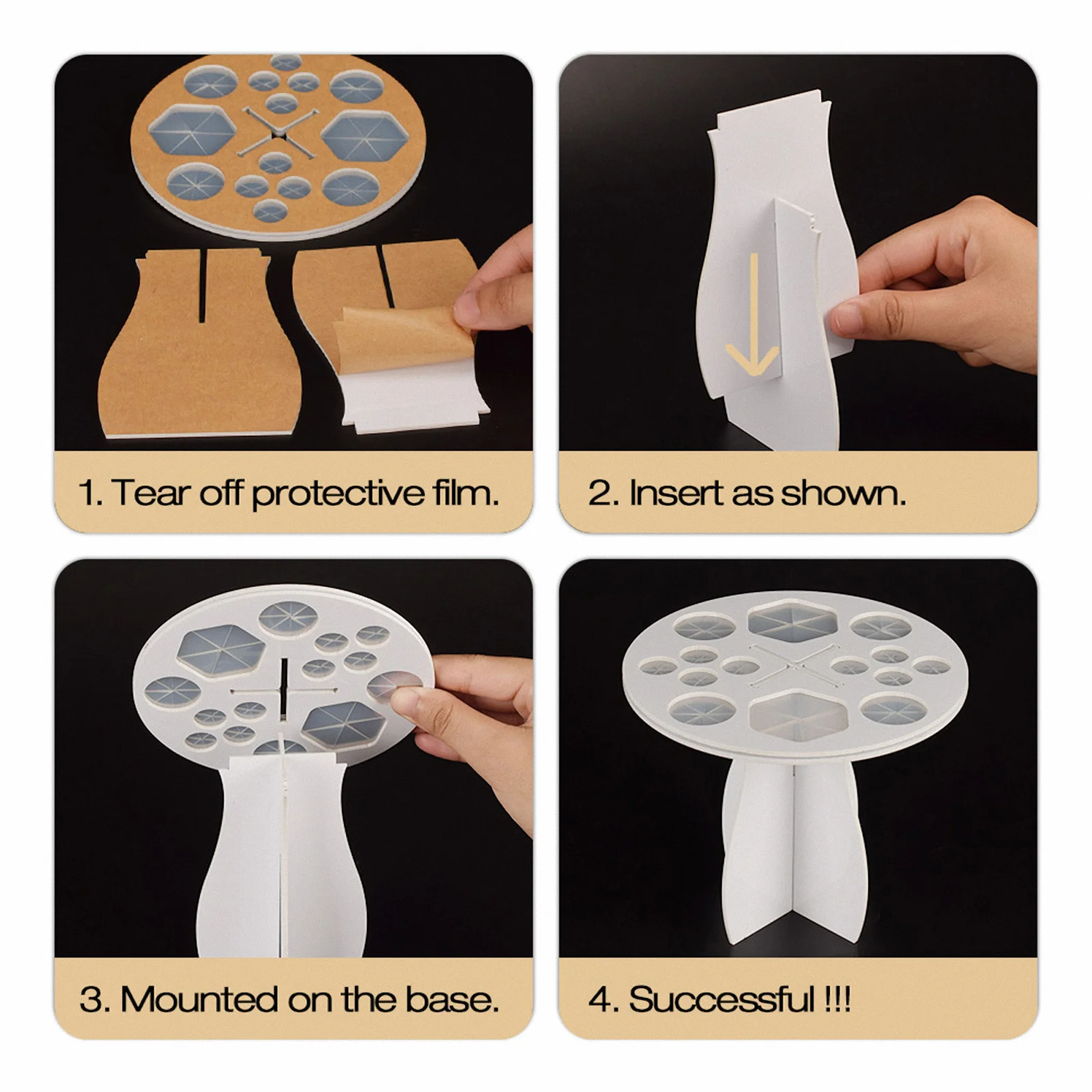 1. Tear off protective film.

2. Insert as shown.

3. Mounted on the base.

4. Successful !!!