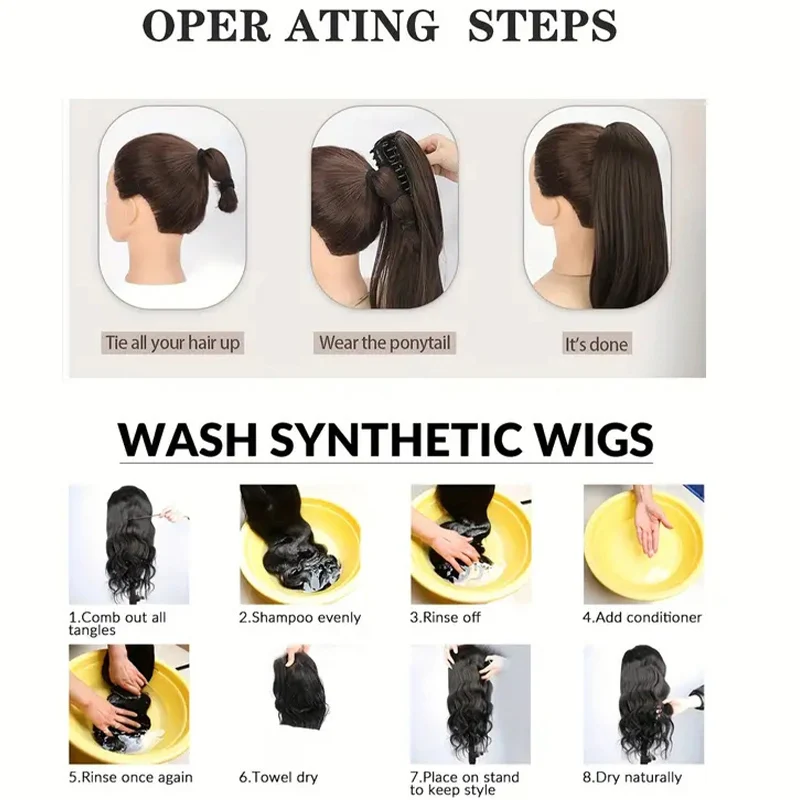 OPER ATING STEPS

Tie all your hair up

Wear the ponytail

It's done

WASH SYNTHETIC WIGS

1.Comb out all tangles

2.Shampoo evenly

3.Rinse off

4.Add conditioner

5.Rinse once again

6.Towel dry

7.Place on stand to keep style

8.Dry naturally