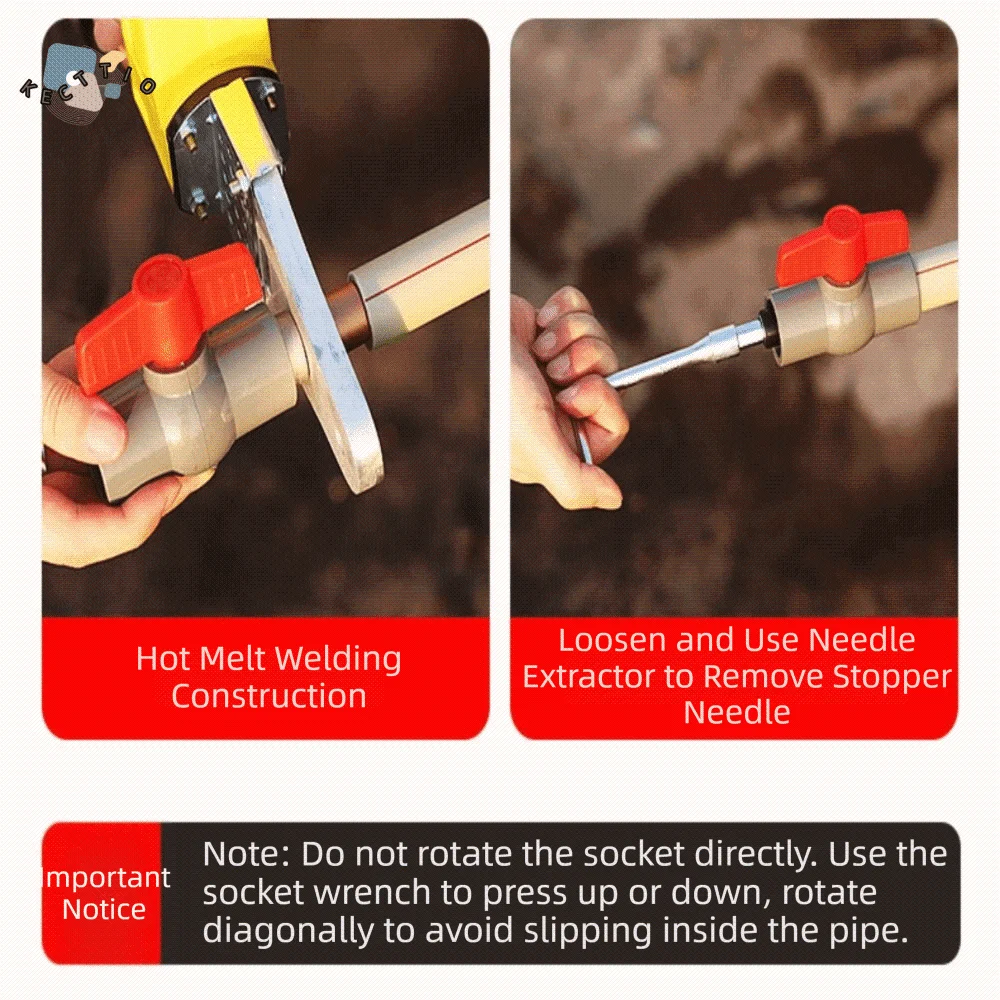 KECTTIO

Hot Melt Welding Construction

Loosen and Use Needle Extractor to Remove Stopper Needle

Important Notice

Note: Do not rotate the socket directly. Use the socket wrench to press up or down, rotate diagonally to avoid slipping inside the pipe.