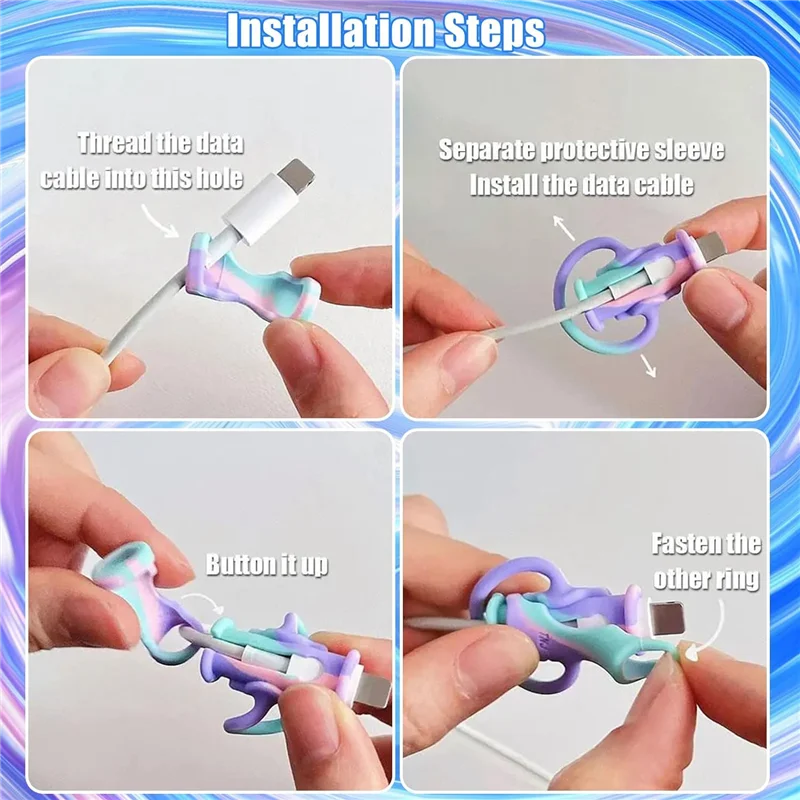 Installation Steps

Thread the data cable into this hole

Separate protective sleeve
Install the data cable

Button it up

Fasten the other ring