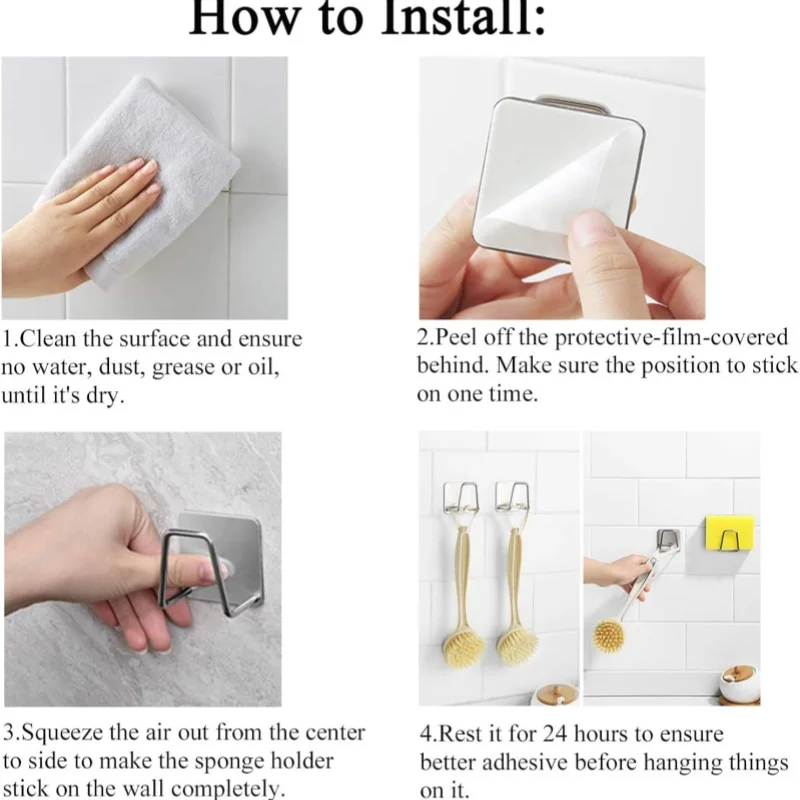 How to Install:

1.Clean the surface and ensure no water, dust, grease or oil, until it's dry.

2.Peel off the protective-film-covered behind. Make sure the position to stick on one time.

3.Squeeze the air out from the center to side to make the sponge holder stick on the wall completely.

4.Rest it for 24 hours to ensure better adhesive before hanging things on it.