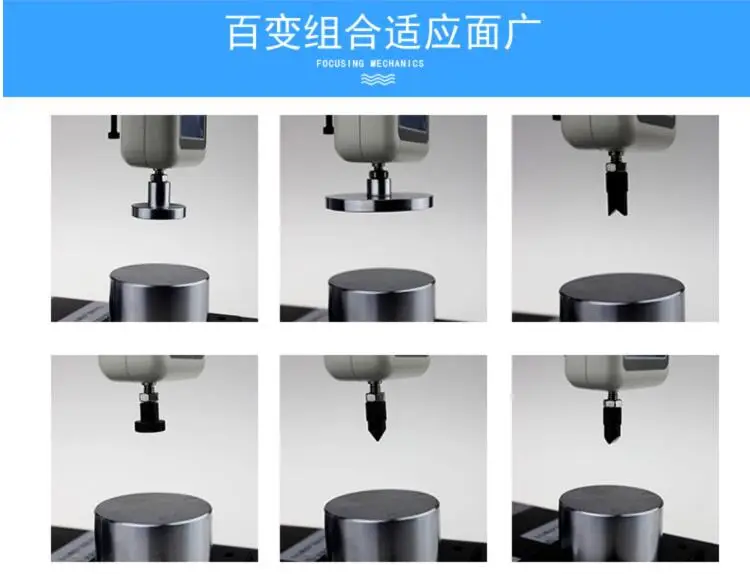 百变组合适应面广
FOCUSING MECHANICS