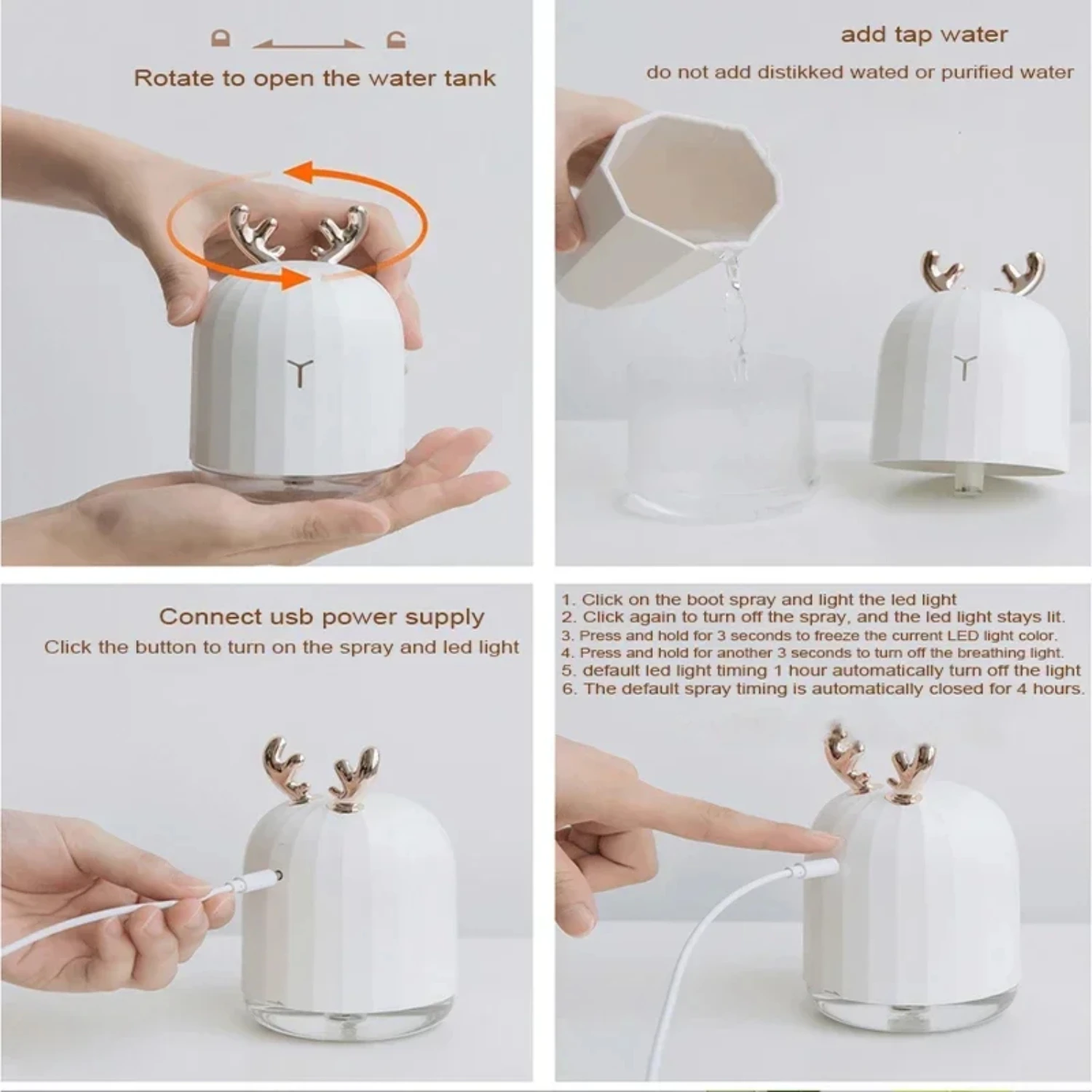 Rotate to open the water tank

add tap water

do not add distikked wated or purified water

Connect usb power supply

Click the button to turn on the spray and led light

1. Click on the boot spray and light the led light
2. Click again to turn off the spray, and the led light stays lit.
3. Press and hold for 3 seconds to freeze the current LED light color.
4. Press and hold for another 3 seconds to turn off the breathing light.
5. default led light timing 1 hour automatically turn off the light
6. The default spray timing is automatically closed for 4 hours.