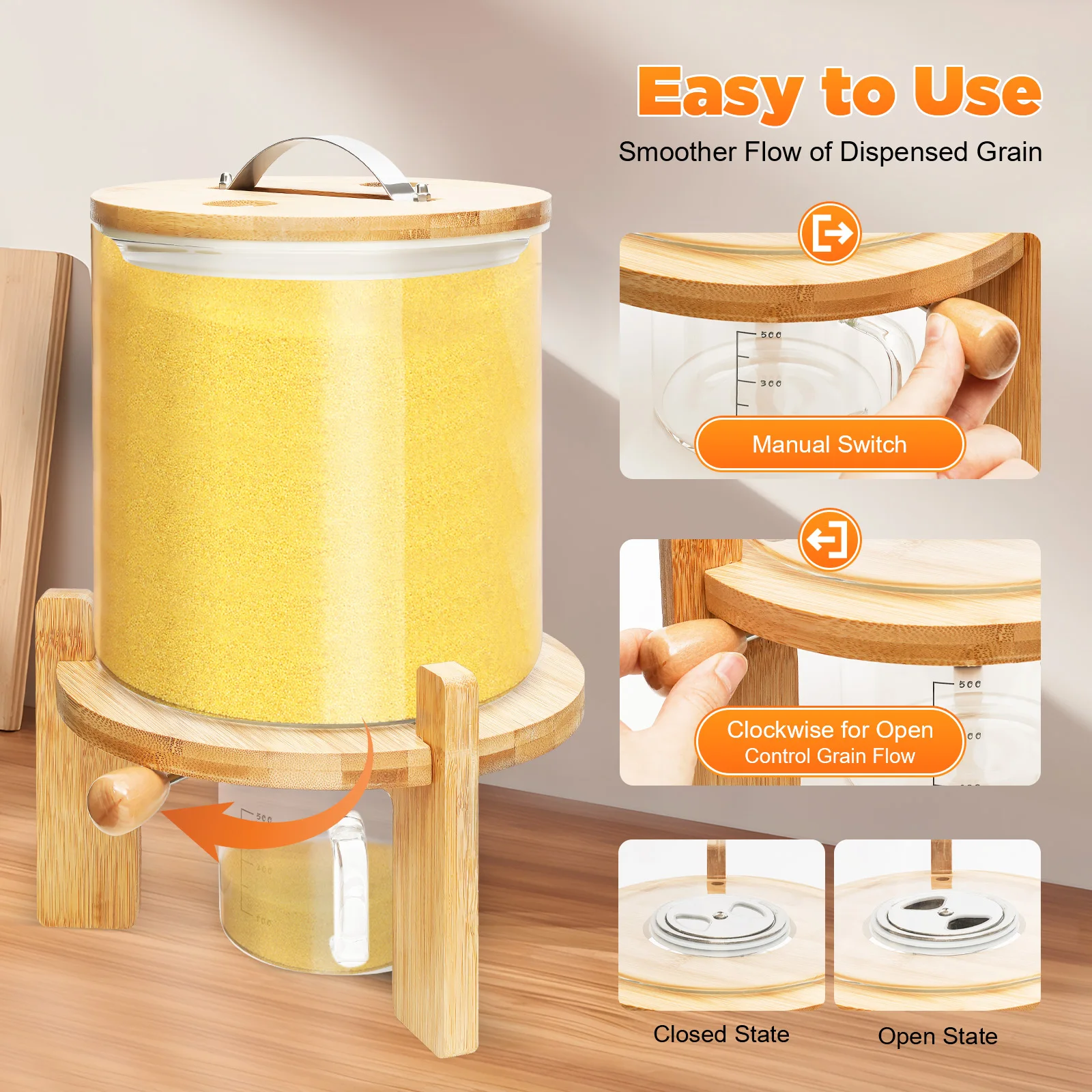 Easy to Use
Smoother Flow of Dispensed Grain

500
300
Manual Switch

500
Clockwise for Open
Control Grain Flow

500

Closed State
Open State