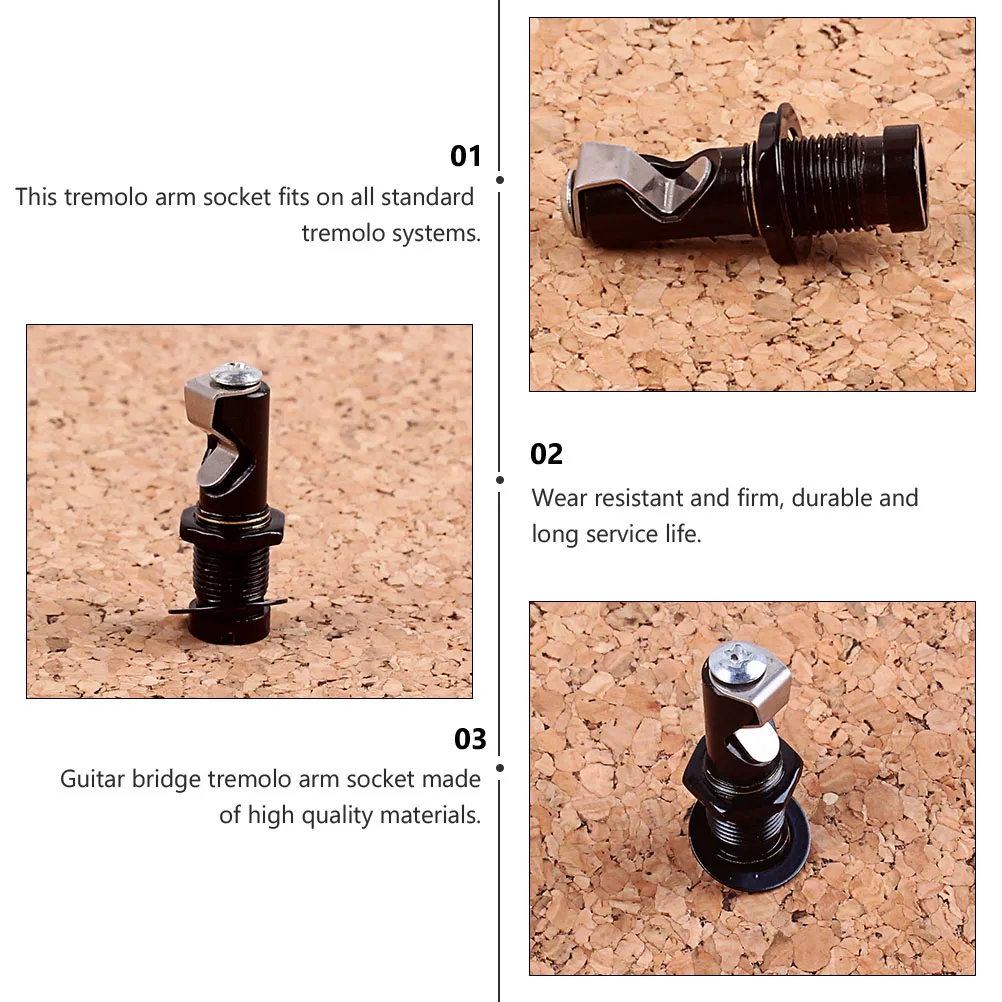 01
This tremolo arm socket fits on all standard tremolo systems.

02
Wear resistant and firm, durable and long service life.

03
Guitar bridge tremolo arm socket made of high quality materials.