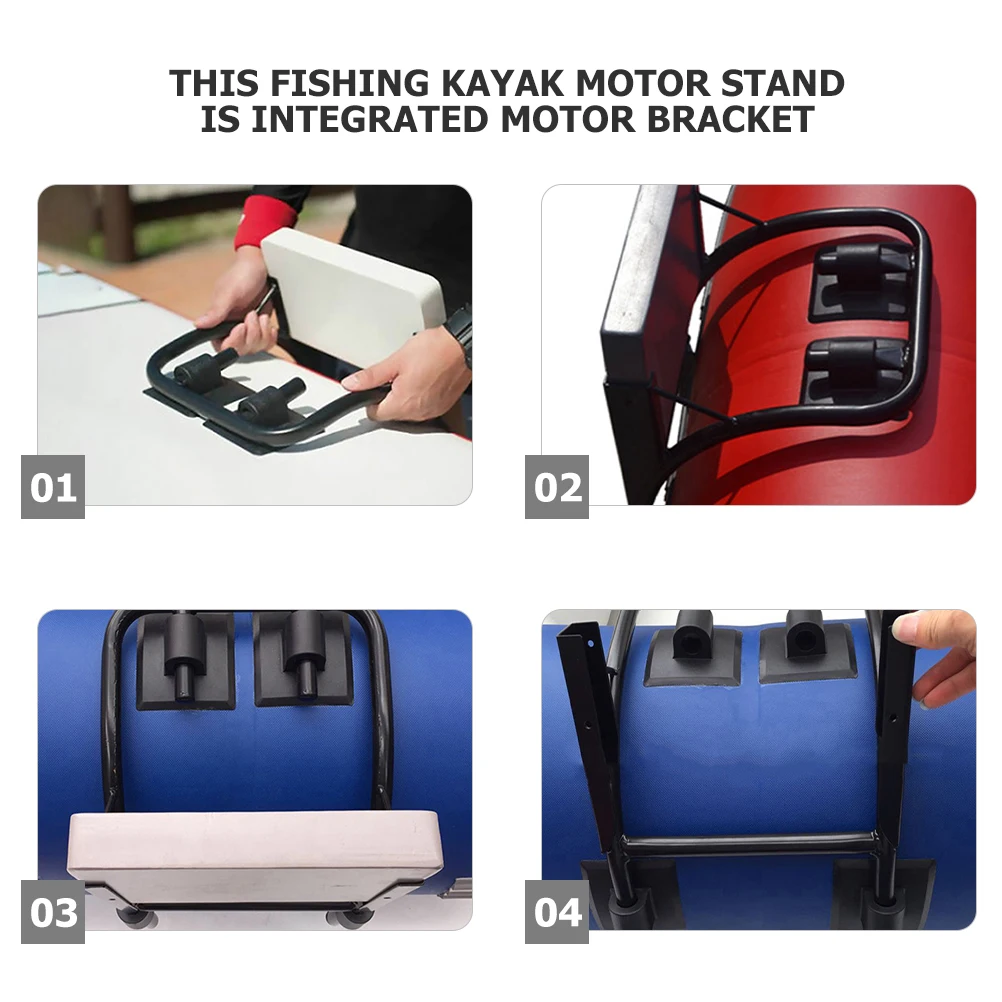 THIS FISHING KAYAK MOTOR STAND IS INTEGRATED MOTOR BRACKET

01

02

03

04