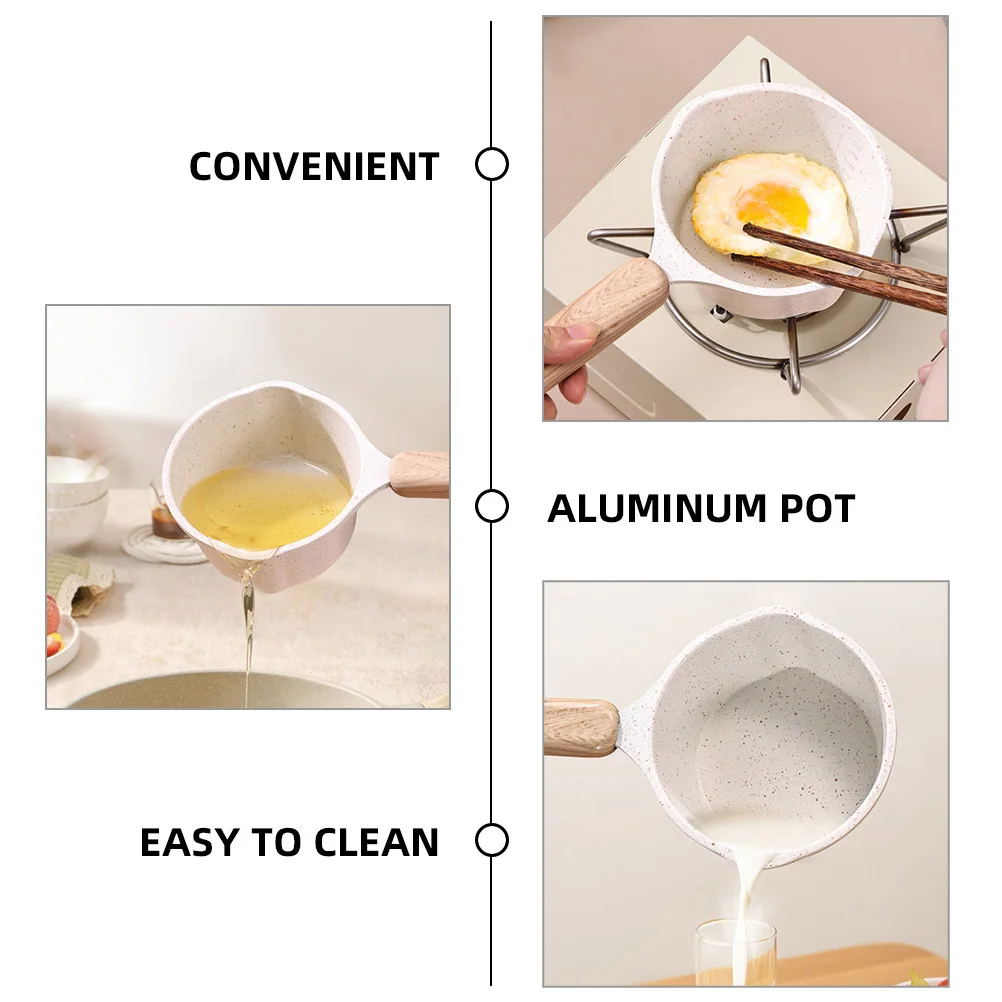 CONVENIENT

ALUMINUM POT

EASY TO CLEAN