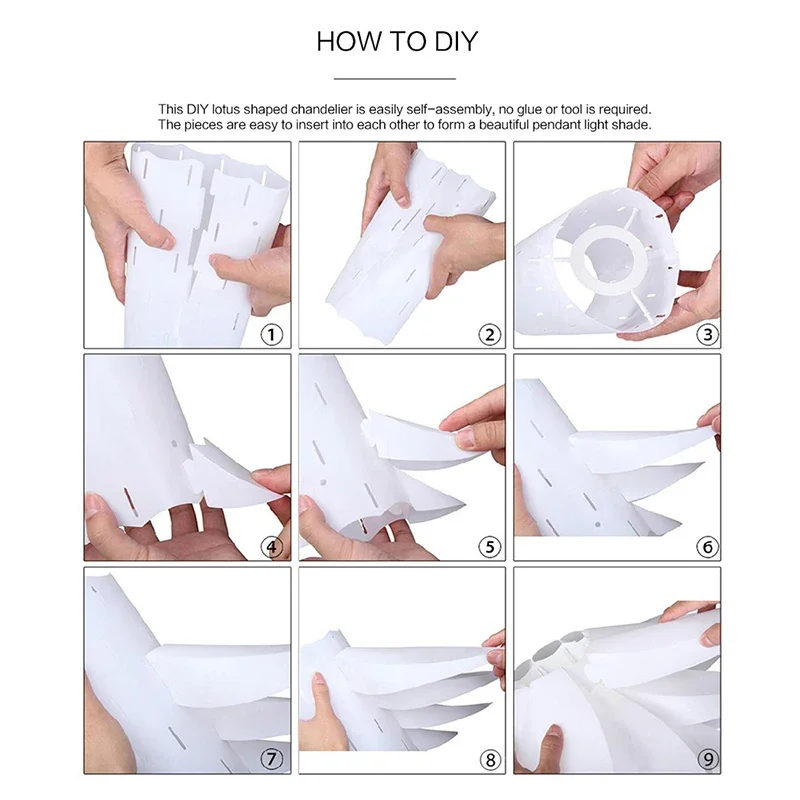 HOW TO DIY

This DIY lotus shaped chandelier is easily self-assembly, no glue or tool is required. The pieces are easy to insert into each other to form a beautiful pendant light shade.

①

②

③

④

⑤

⑥

⑦

⑧

⑨