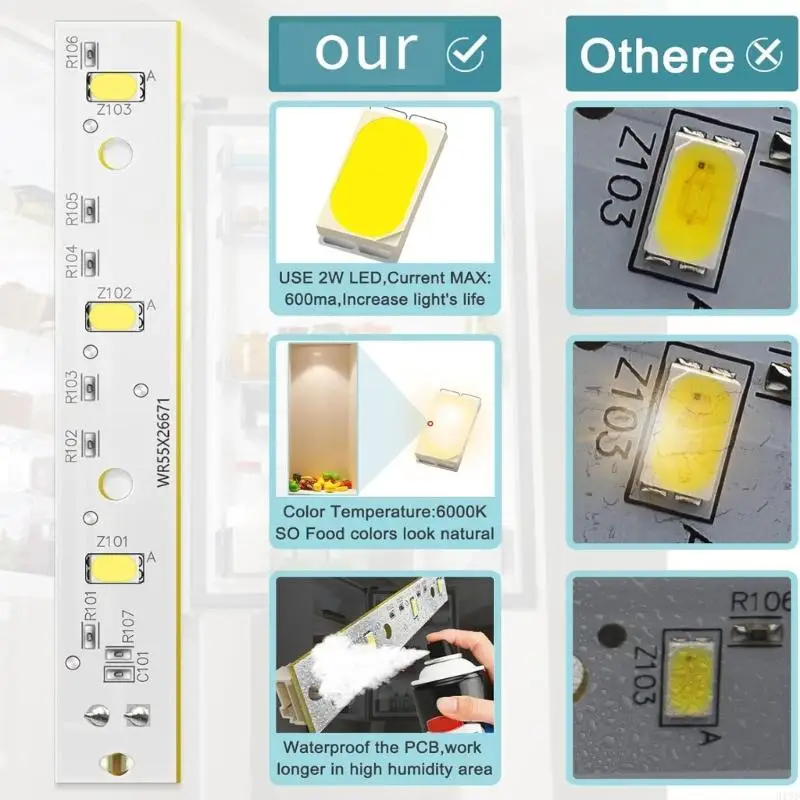 R106
A
Z103
R105
R104
Z102
A
R103
R102
WR55X26671
Z101
A
R101
R107
C101

our

USE 2W LED,Current MAX: 600ma,Increase light's life

Color Temperature:6000K SO Food colors look natural

Waterproof the PCB,work longer in high humidity area

Othere

Z103

Z103

R106
Z103
A