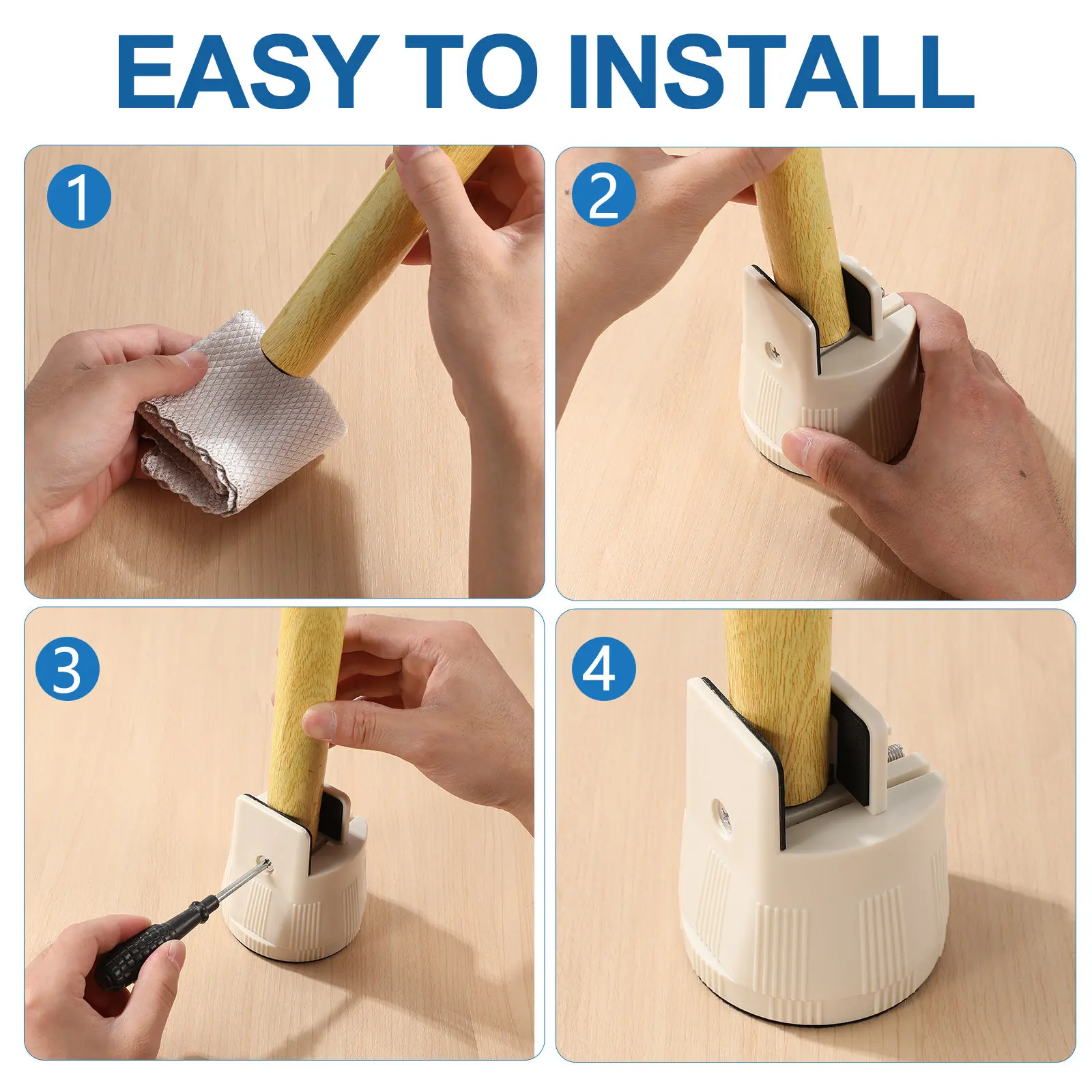 EASY TO INSTALL

1

2

3

4