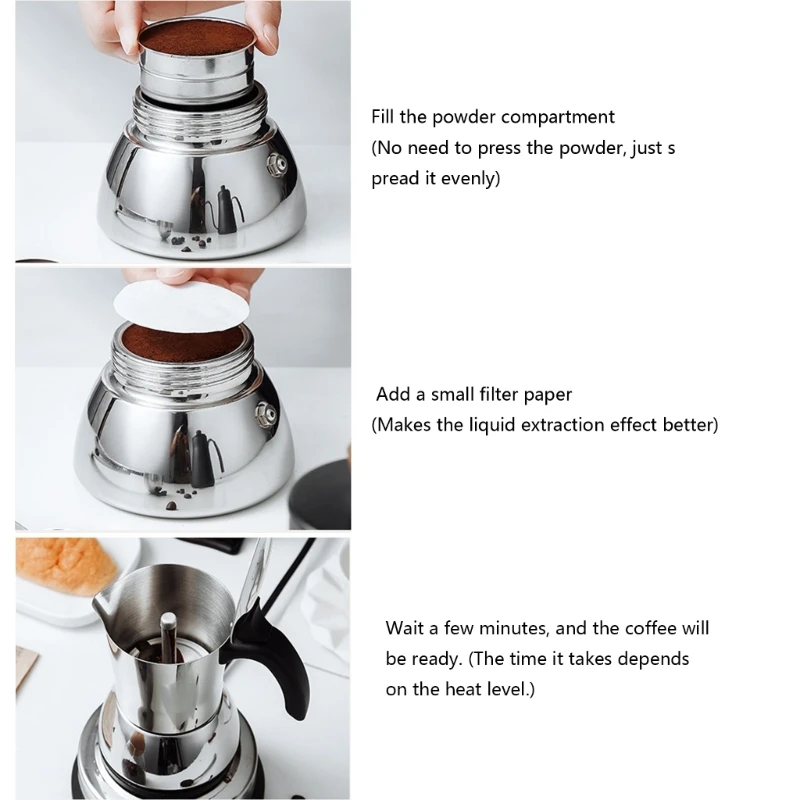 Fill the powder compartment
(No need to press the powder, just s pread it evenly)

Add a small filter paper
(Makes the liquid extraction effect better)

Wait a few minutes, and the coffee will be ready. (The time it takes depends on the heat level.)